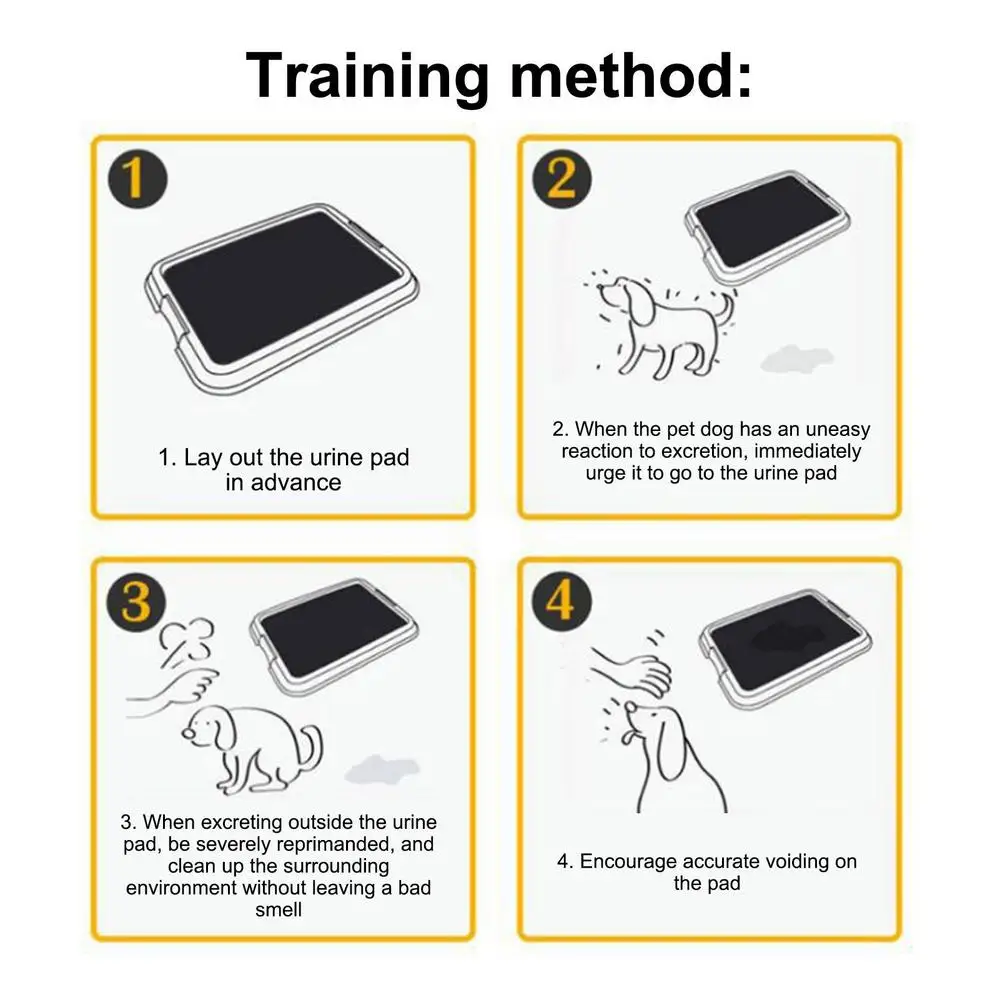 Training method:

1

1. Lay out the urine pad in advance

2

2. When the pet dog has an uneasy reaction to excretion, immediately urge it to go to the urine pad

3

3. When excreting outside the urine pad, be severely reprimanded, and clean up the surrounding environment without leaving a bad smell

4

4. Encourage accurate voiding on the pad