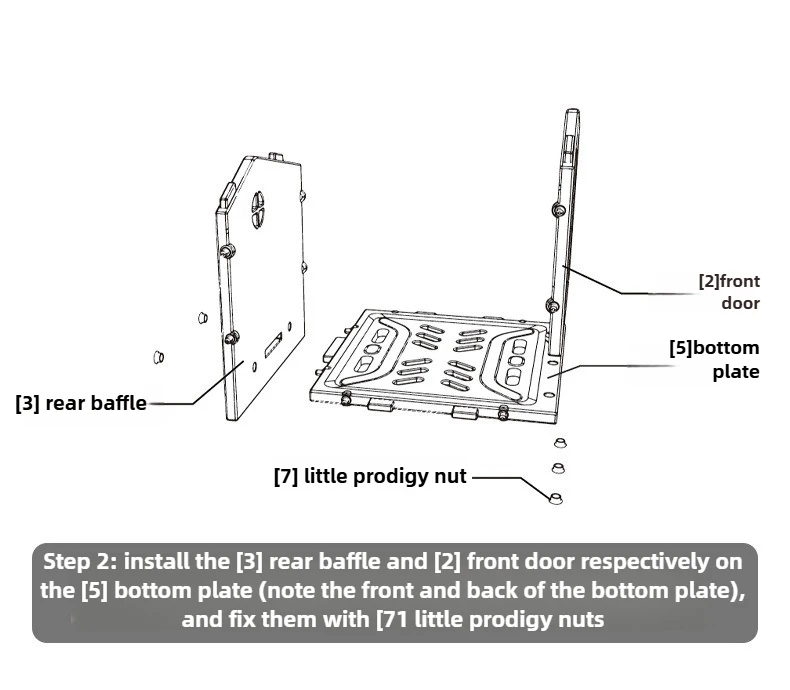 [2]front door

[5]bottom plate

[3] rear baffle

[7] little prodigy nut

Step 2: install the [3] rear baffle and [2] front door respectively on the [5] bottom plate (note the front and back of the bottom plate), and fix them with [71 little prodigy nuts