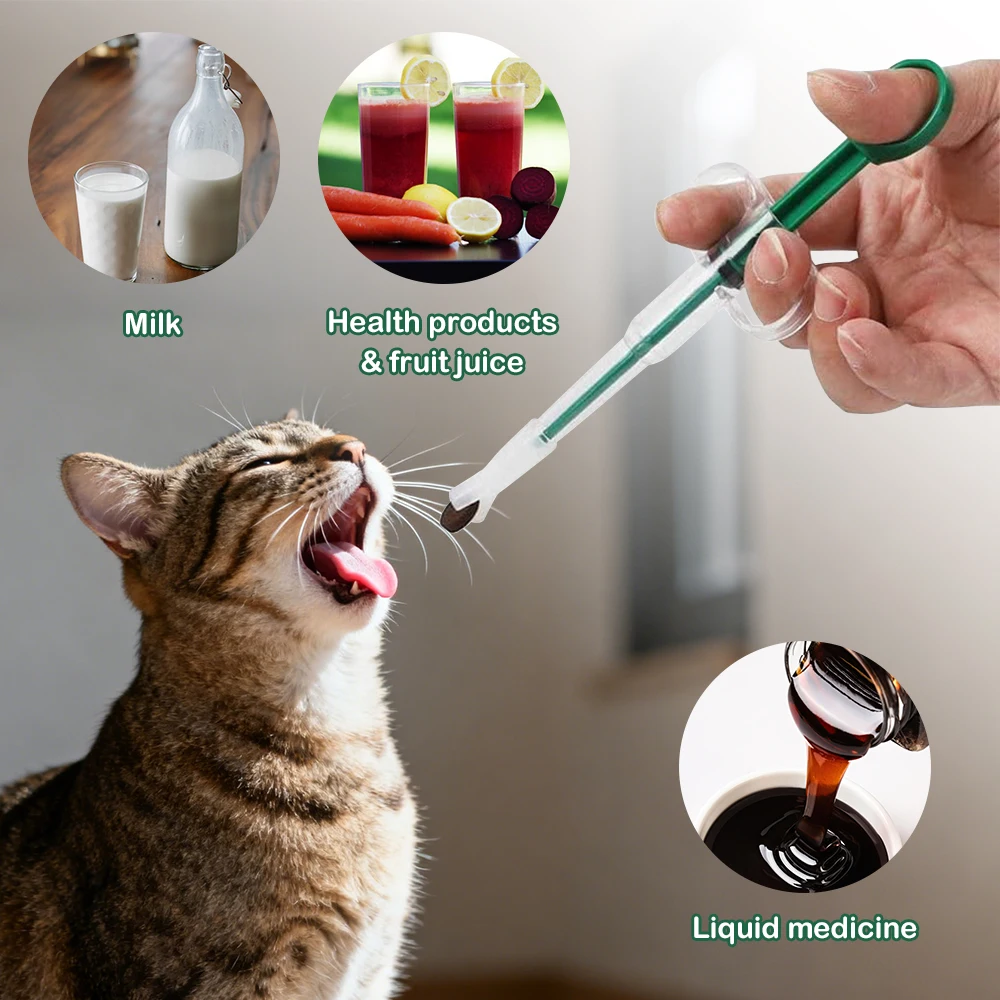 Milk

Health products & fruit juice

Liquid medicine