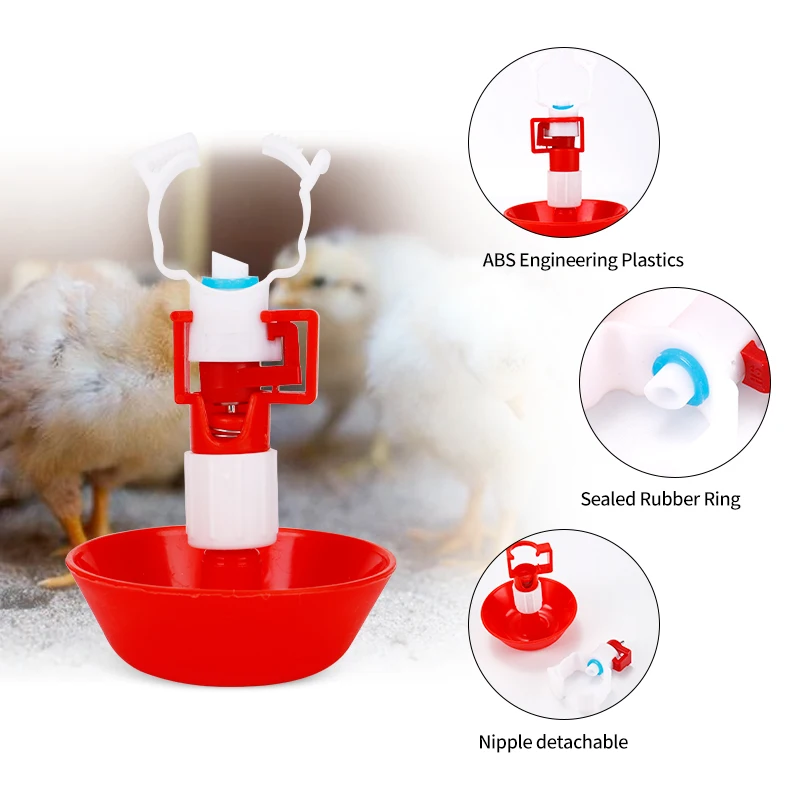 ABS Engineering Plastics

Sealed Rubber Ring

Nipple detachable