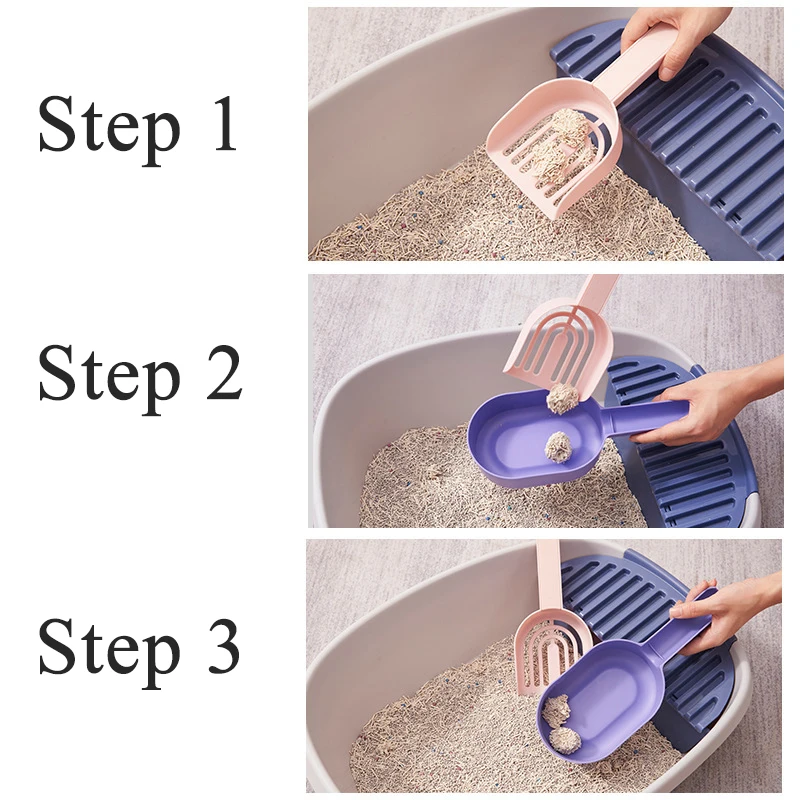 Step 1

Step 2

Step 3