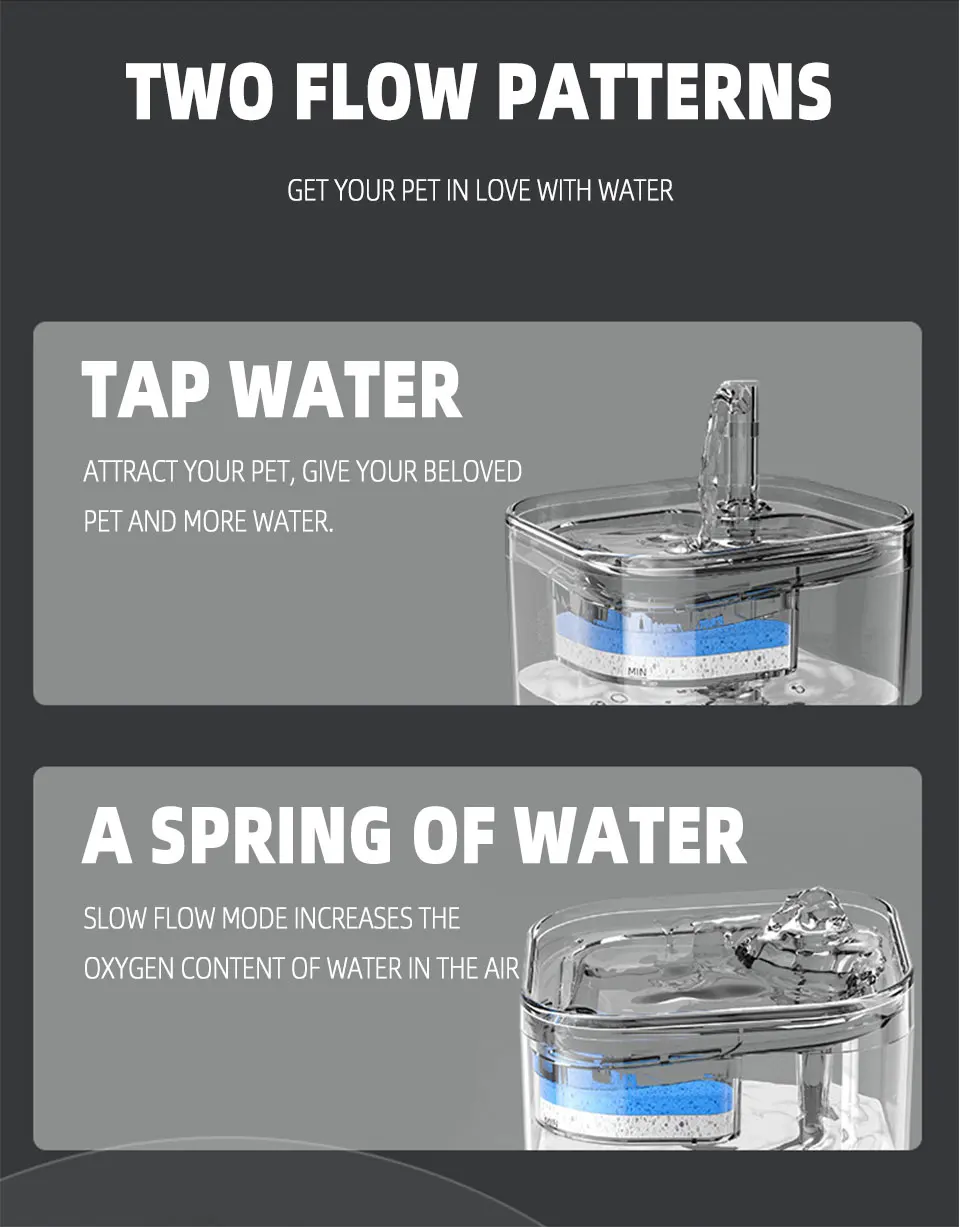 TWO FLOW PATTERNS

GET YOUR PET IN LOVE WITH WATER

TAP WATER

ATTRACT YOUR PET, GIVE YOUR BELOVED PET AND MORE WATER.

MIN

A SPRING OF WATER

SLOW FLOW MODE INCREASES THE OXYGEN CONTENT OF WATER IN THE AIR