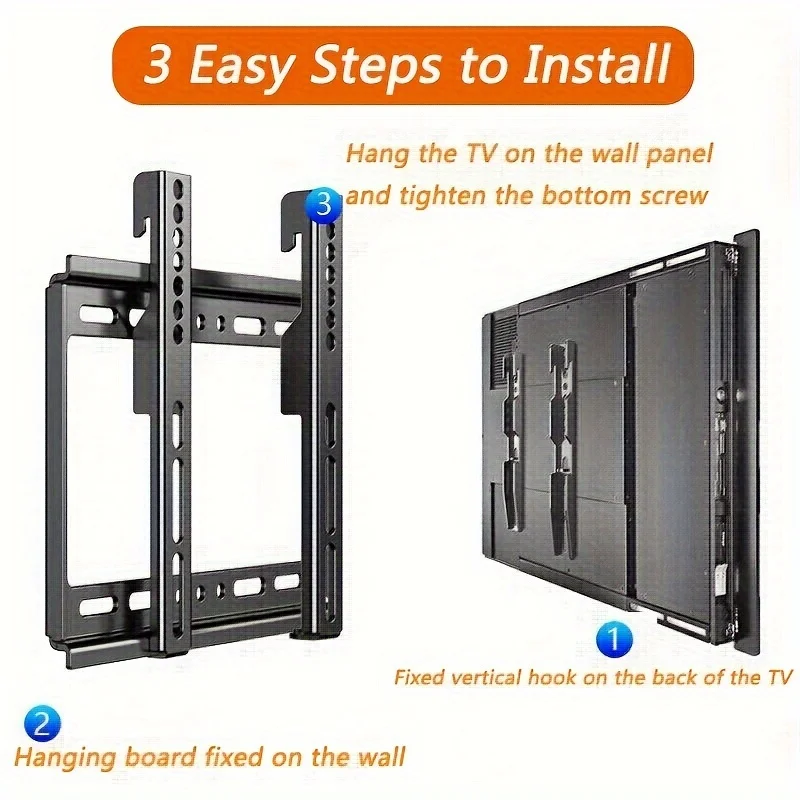 3 Easy Steps to Install

3 Hang the TV on the wall panel and tighten the bottom screw

1 Fixed vertical hook on the back of the TV

2 Hanging board fixed on the wall