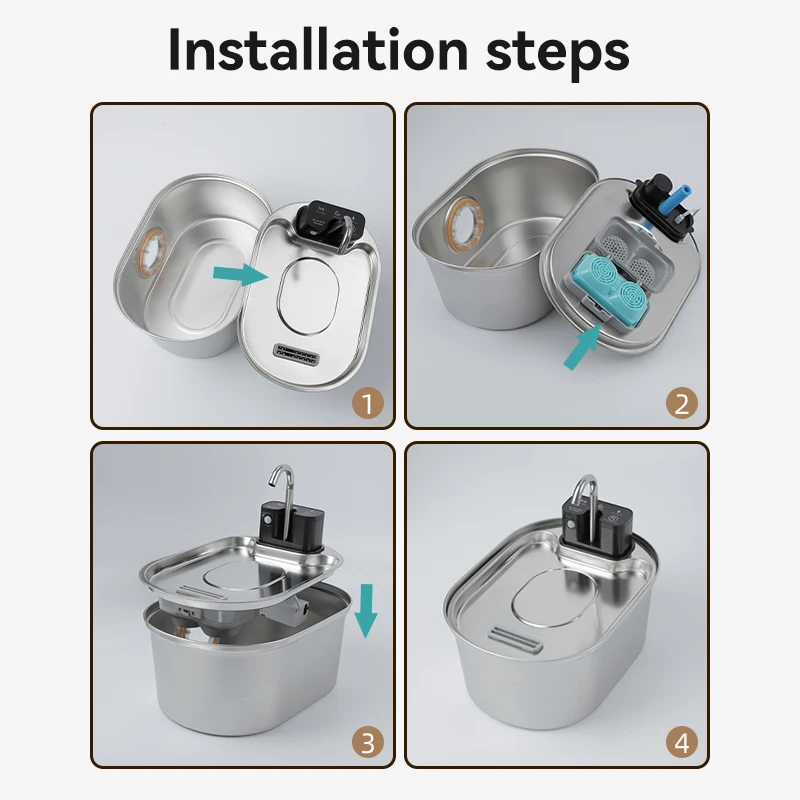 Installation steps

1

2

3

4