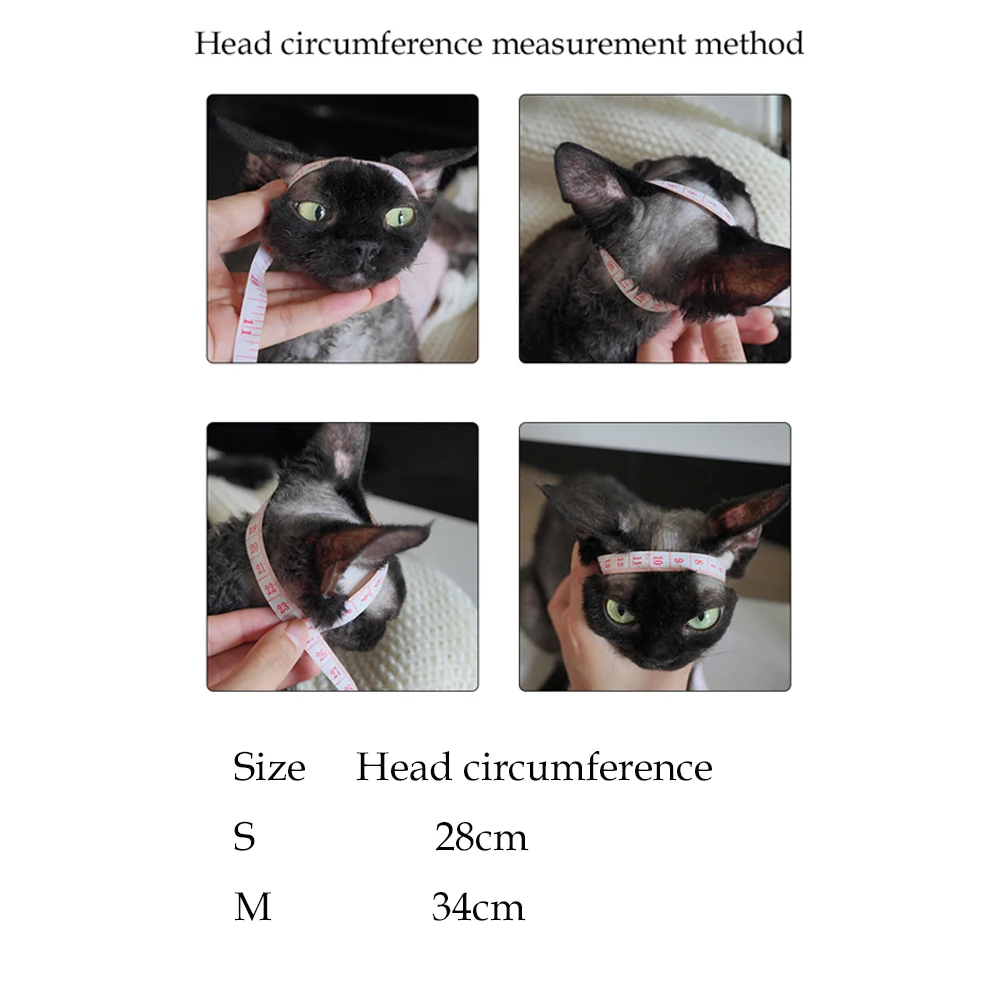 Head circumference measurement method

| Size | Head circumference |
|---|---|
| S | 28cm |
| M | 34cm |