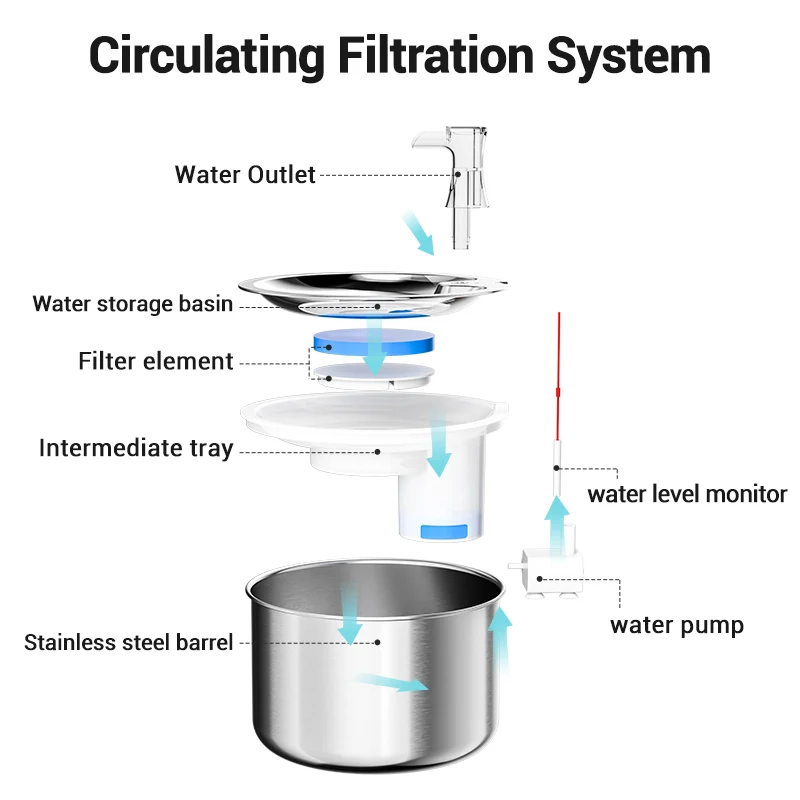 Circulating Filtration System

Water Outlet

Water storage basin

Filter element

Intermediate tray

water level monitor

water pump

Stainless steel barrel