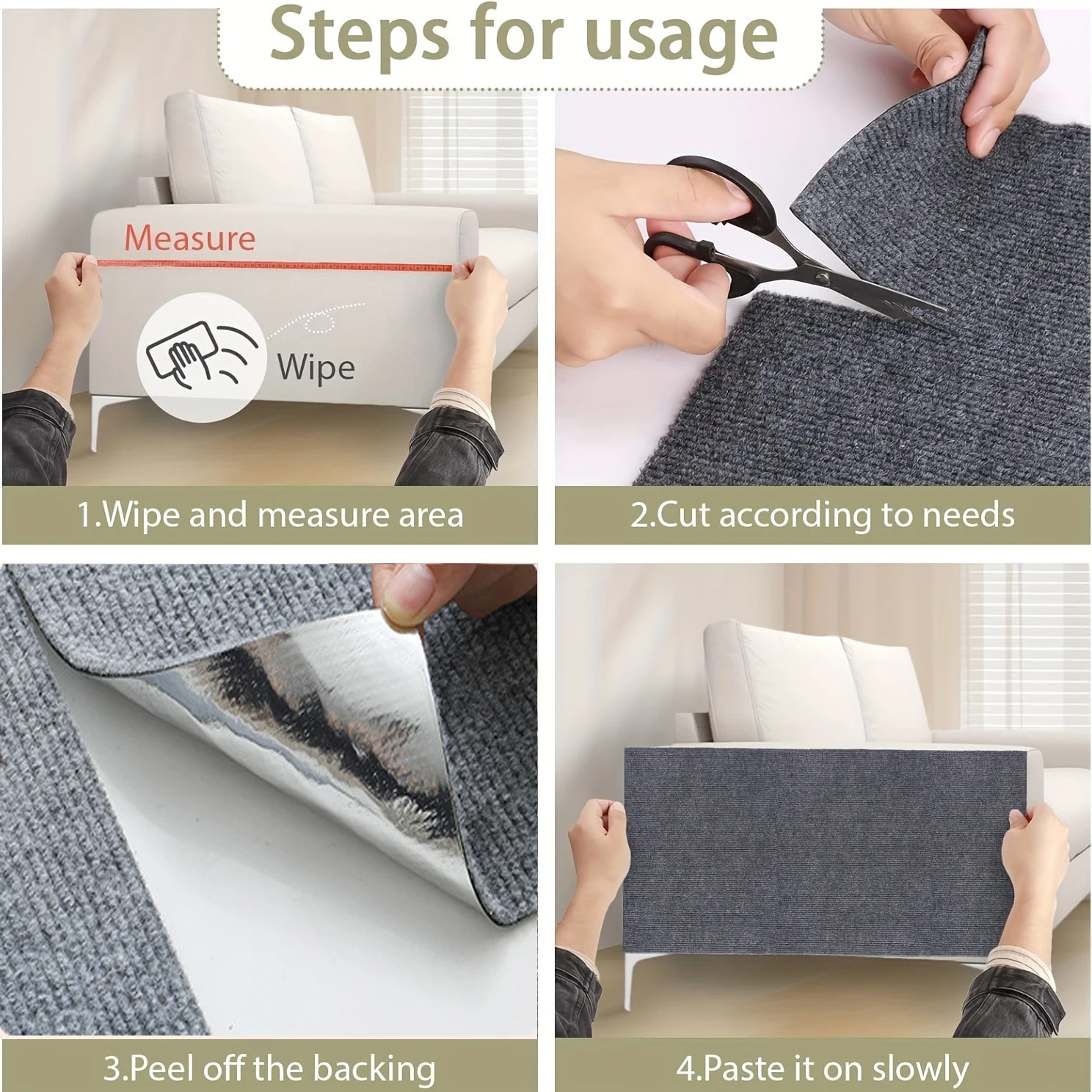 Steps for usage

Measure

Wipe

1.Wipe and measure area

2.Cut according to needs

3.Peel off the backing

4.Paste it on slowly