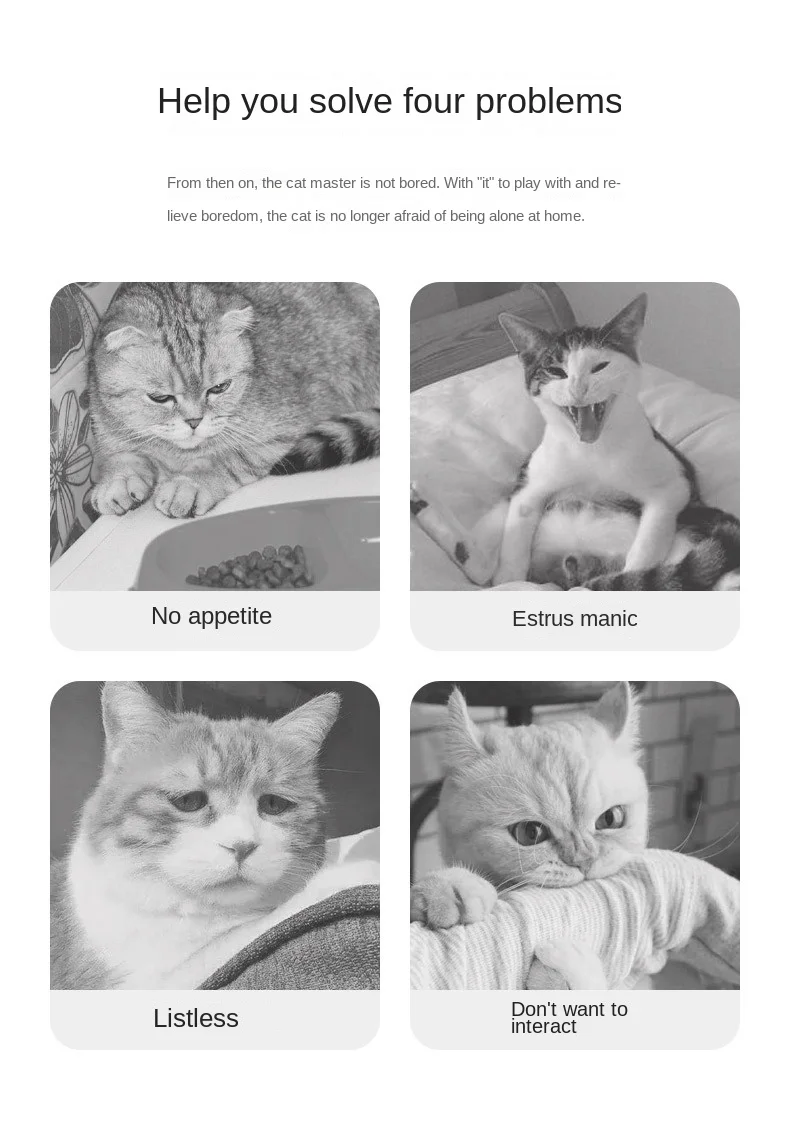 Help you solve four problems

From then on, the cat master is not bored. With "it" to play with and relieve boredom, the cat is no longer afraid of being alone at home.

No appetite

Estrus manic

Listless

Don't want to interact