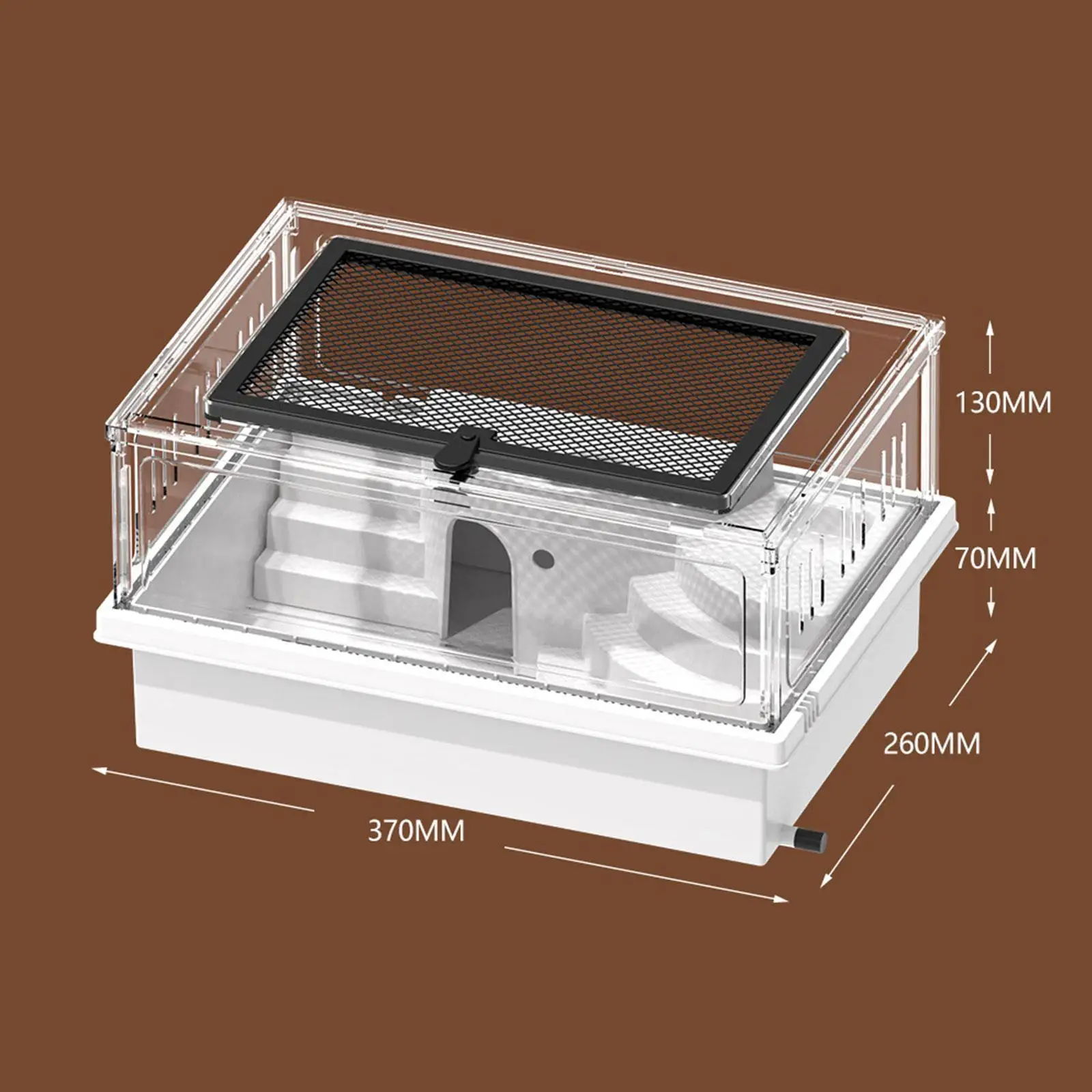 130MM
70MM
260MM
370MM