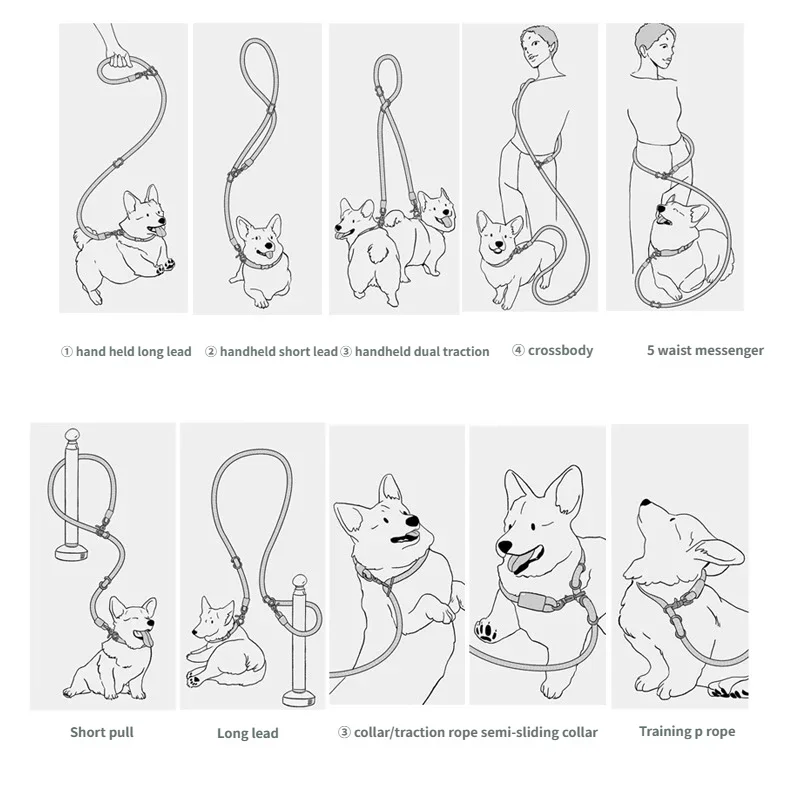 ① hand held long lead ② handheld short lead ③ handheld dual traction ④ crossbody 5 waist messenger

Short pull Long lead ③ collar/traction rope semi-sliding collar Training p rope