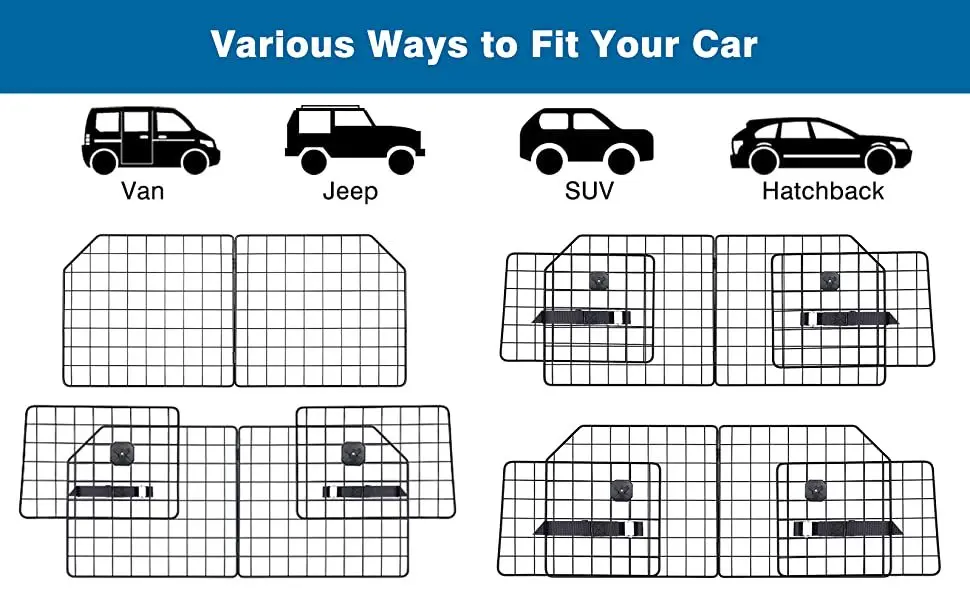 Various Ways to Fit Your Car

Van

Jeep

SUV

Hatchback