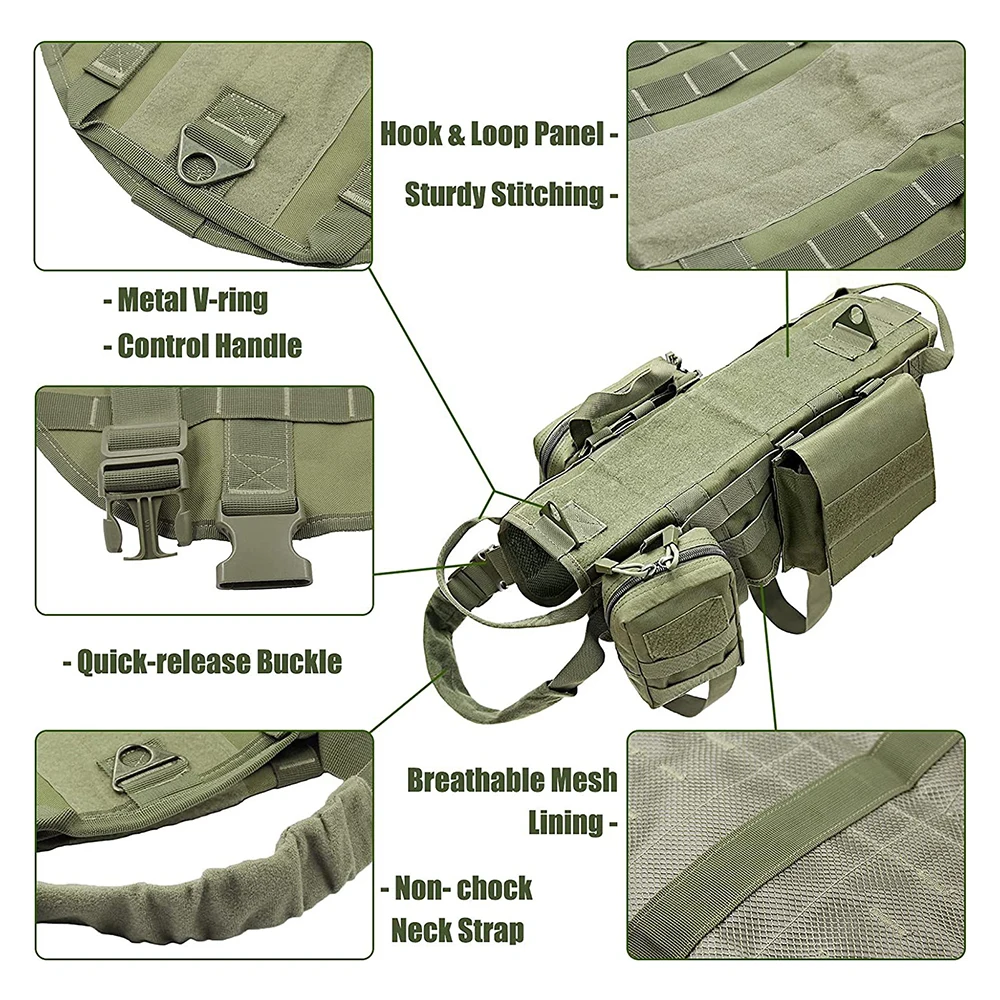 Hook & Loop Panel -

Sturdy Stitching -

- Metal V-ring

- Control Handle

- Quick-release Buckle

Breathable Mesh Lining -

- Non- chock Neck Strap