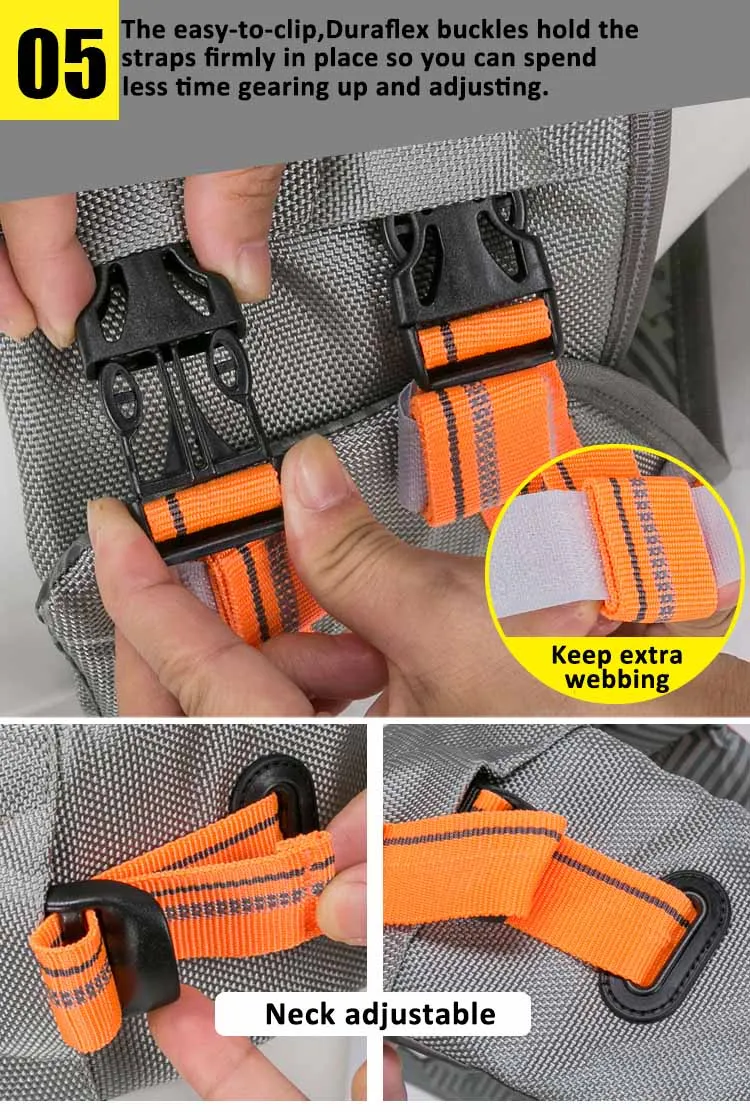 05
The easy-to-clip,Duraflex buckles hold the straps firmly in place so you can spend less time gearing up and adjusting.

Keep extra webbing

Neck adjustable