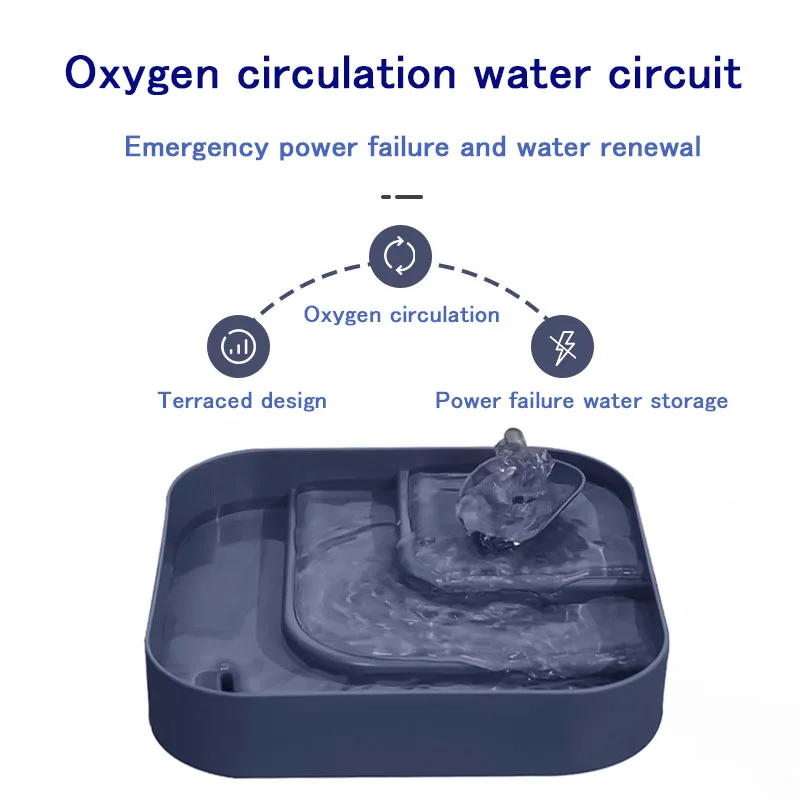 Oxygen circulation water circuit

Emergency power failure and water renewal

Oxygen circulation

Terraced design

Power failure water storage