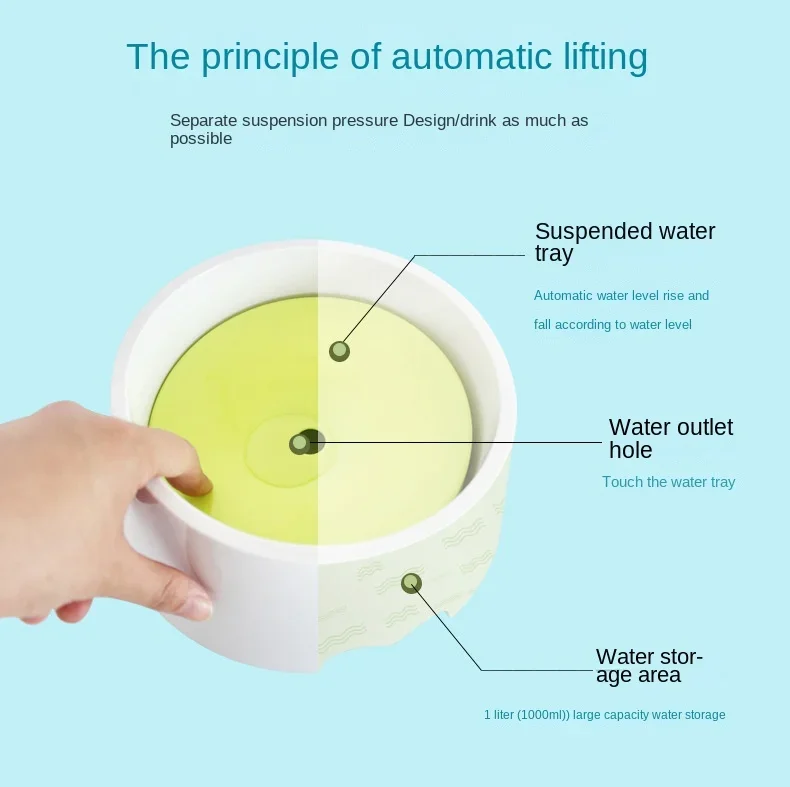 The principle of automatic lifting

Separate suspension pressure Design/drink as much as possible

Suspended water tray

Automatic water level rise and fall according to water level

Water outlet hole

Touch the water tray

Water storage area

1 liter (1000ml)) large capacity water storage