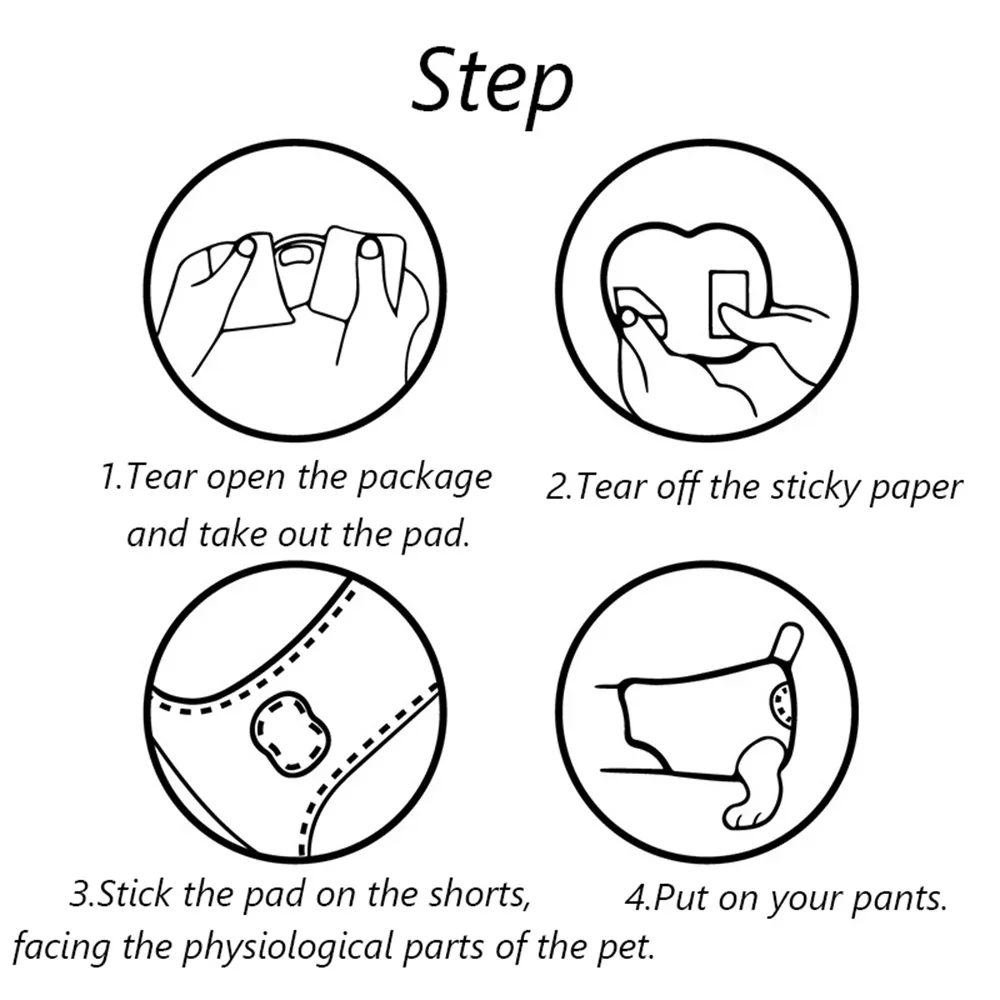 Step

1.Tear open the package and take out the pad.

2.Tear off the sticky paper

3.Stick the pad on the shorts, facing the physiological parts of the pet.

4.Put on your pants.