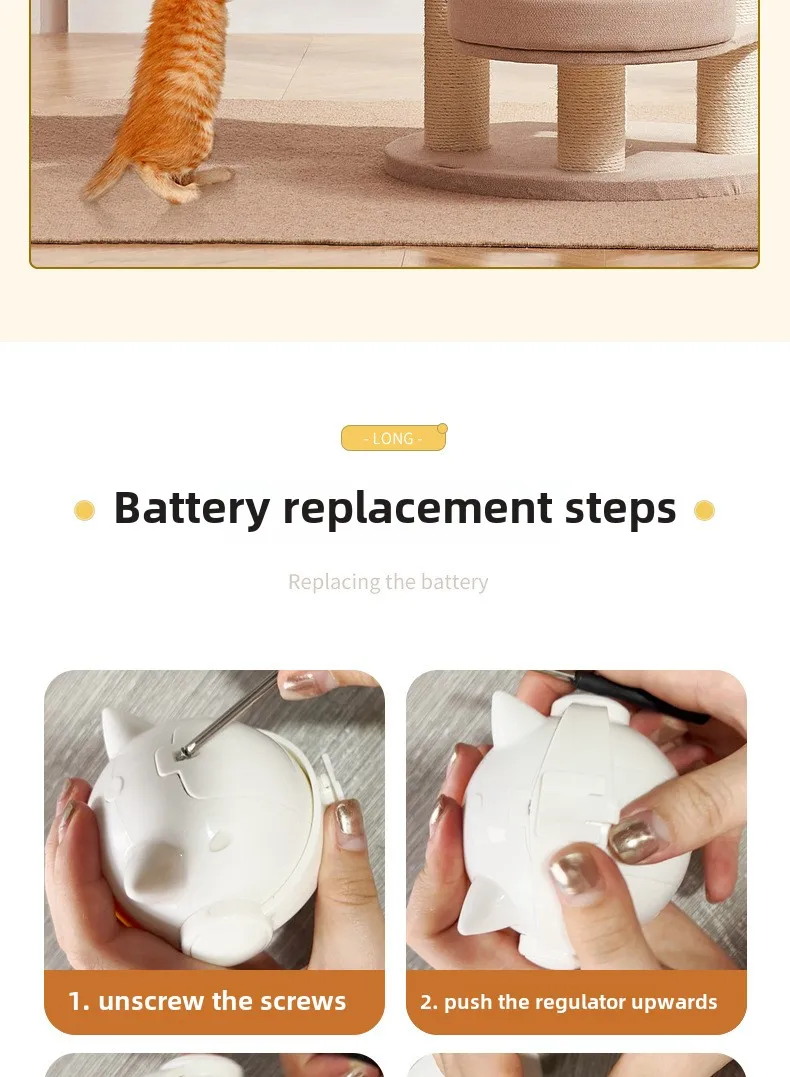 - LONG -

Battery replacement steps

Replacing the battery

1. unscrew the screws

2. push the regulator upwards