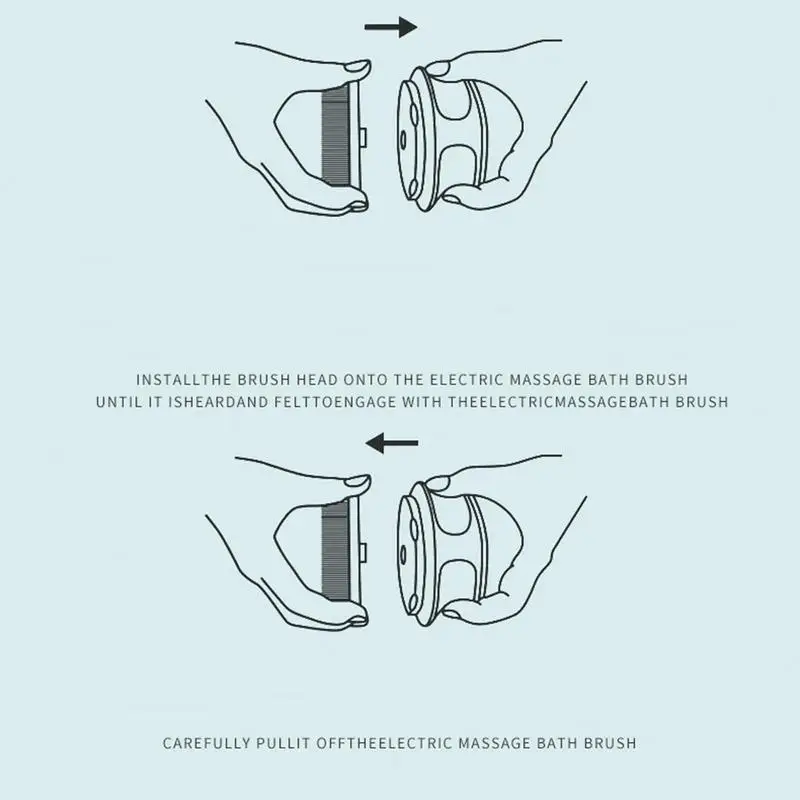 INSTALLTHE BRUSH HEAD ONTO THE ELECTRIC MASSAGE BATH BRUSH
UNTIL IT ISHEARDAND FELTTOENGAGE WITH THEELECTRICMASSAGEBATH BRUSH

CAREFULLY PULLIT OFFTHEELECTRIC MASSAGE BATH BRUSH