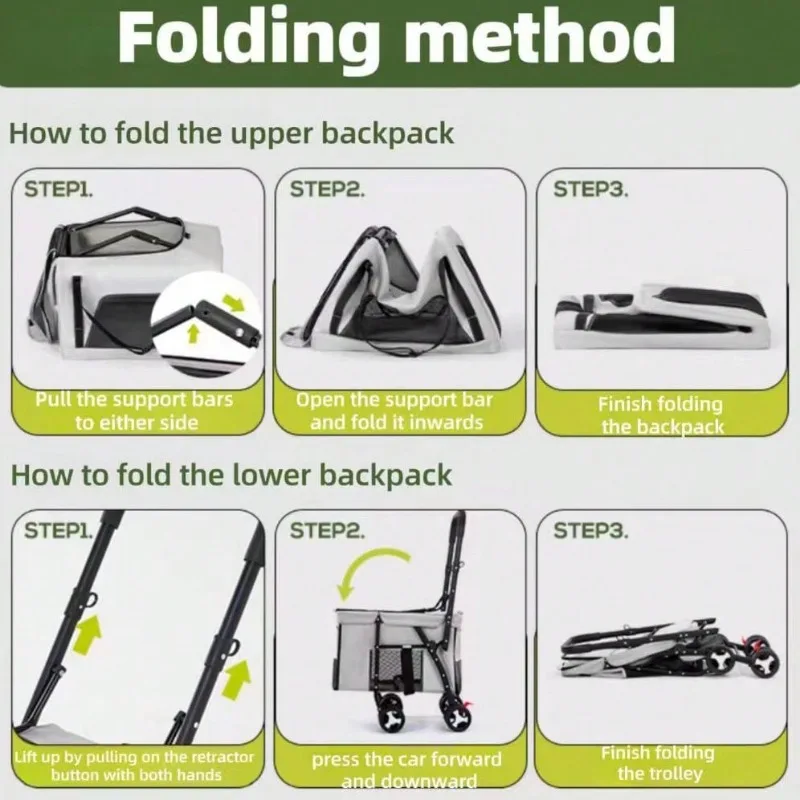 Folding method

How to fold the upper backpack

STEP1.

Pull the support bars to either side

STEP2.

Open the support bar and fold it inwards

STEP3.

Finish folding the backpack

How to fold the lower backpack

STEP1.

Lift up by pulling on the retractor button with both hands

STEP2.

press the car forward and downward

STEP3.

Finish folding the trolley