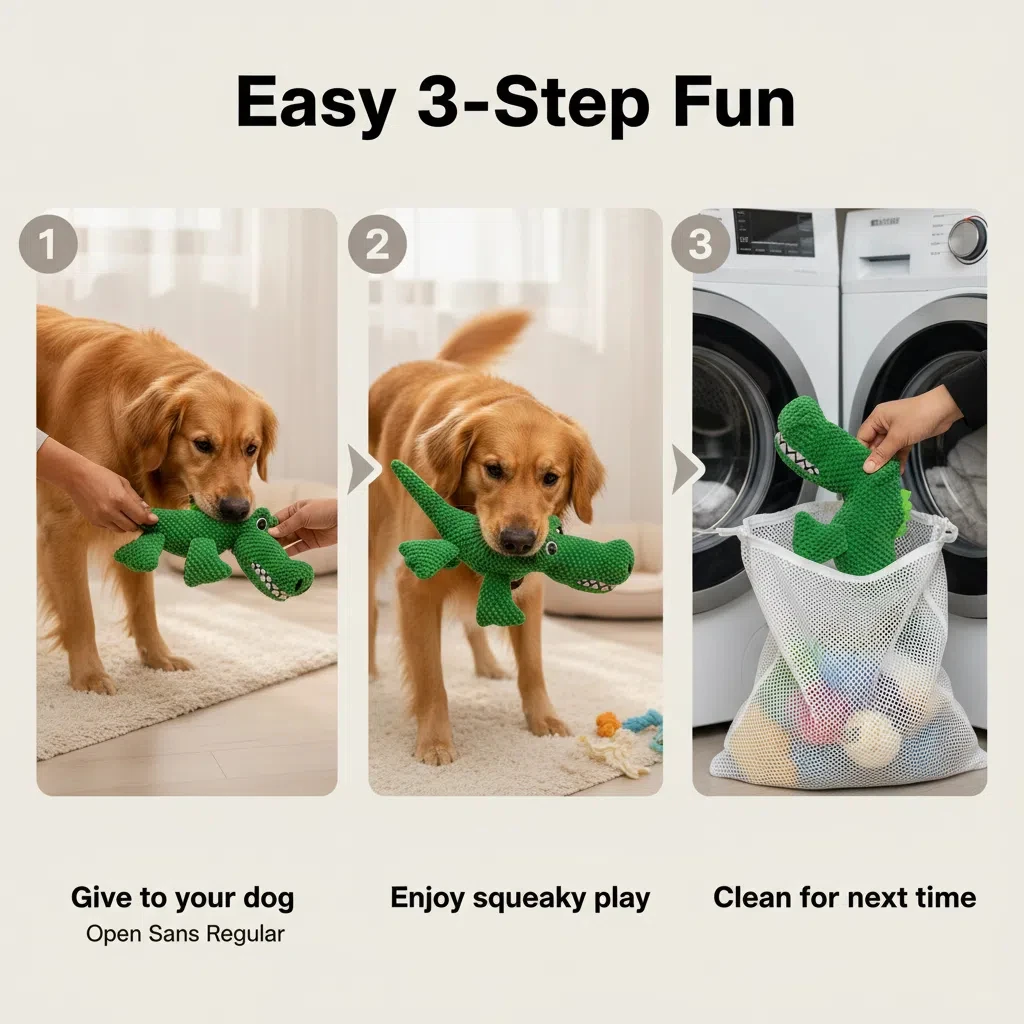 Easy 3-Step Fun

1

2

3

Give to your dog
Open Sans Regular

Enjoy squeaky play

Clean for next time