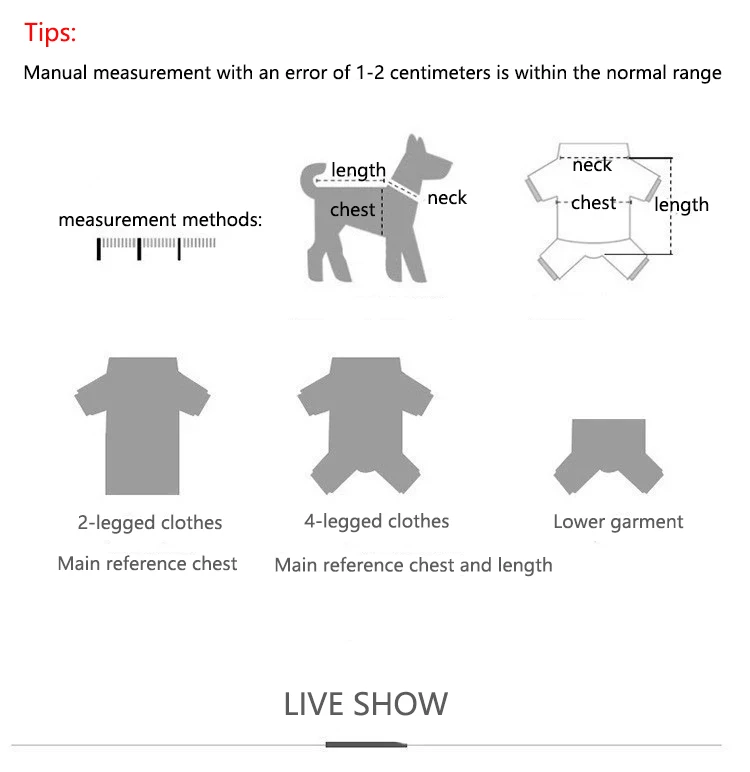 Tips:

Manual measurement with an error of 1-2 centimeters is within the normal range

measurement methods:

length

chest

neck

neck

chest

length

2-legged clothes

Main reference chest

4-legged clothes

Main reference chest and length

Lower garment

LIVE SHOW