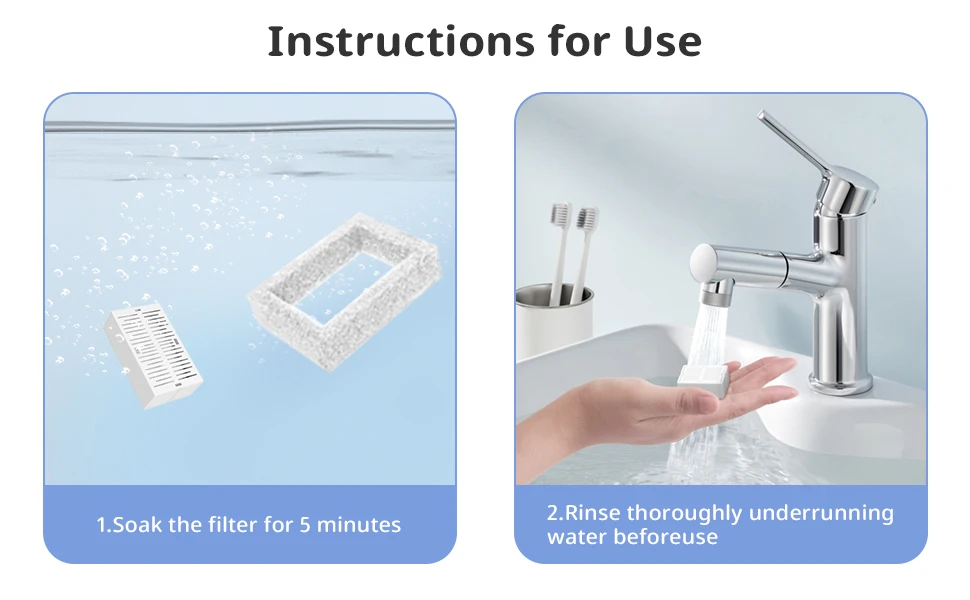 Instructions for Use

1.Soak the filter for 5 minutes

2.Rinse thoroughly underrunning water beforeuse