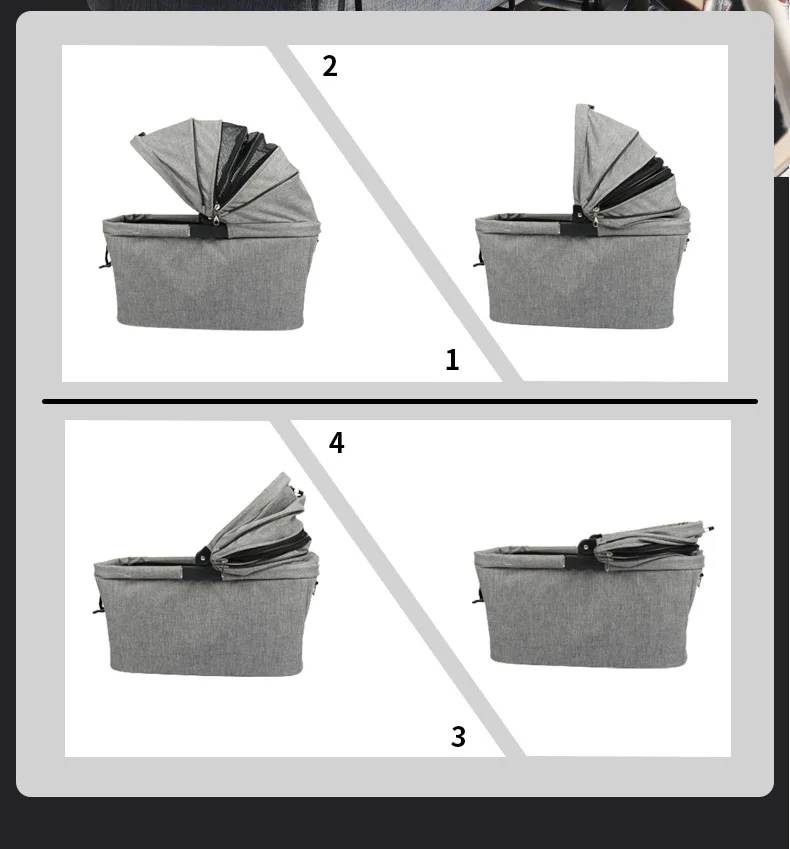 2

1

4

3