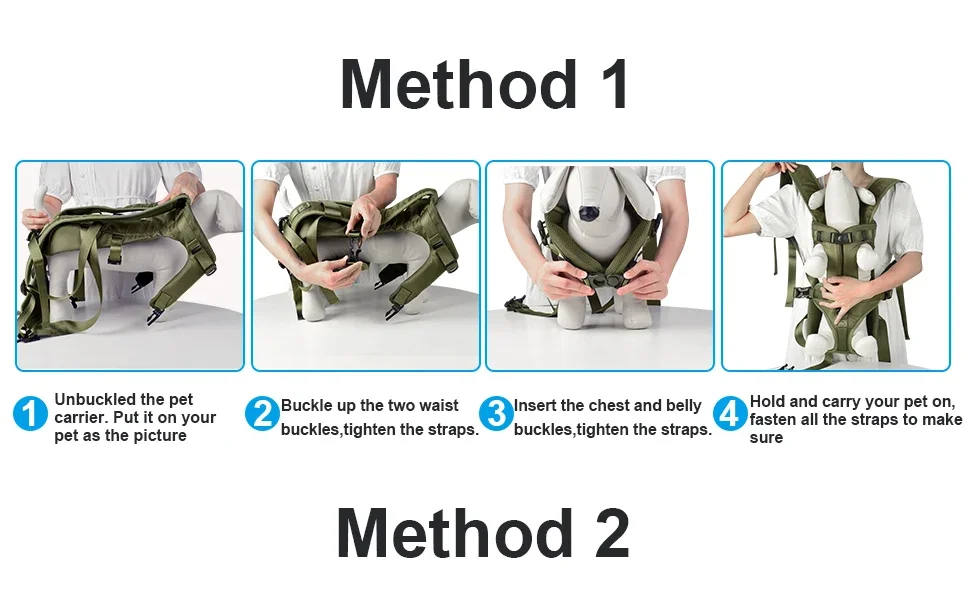 Method 1

1 Unbuckled the pet carrier. Put it on your pet as the picture

2 Buckle up the two waist buckles,tighten the straps.

3 Insert the chest and belly buckles,tighten the straps.

4 Hold and carry your pet on, fasten all the straps to make sure

Method 2