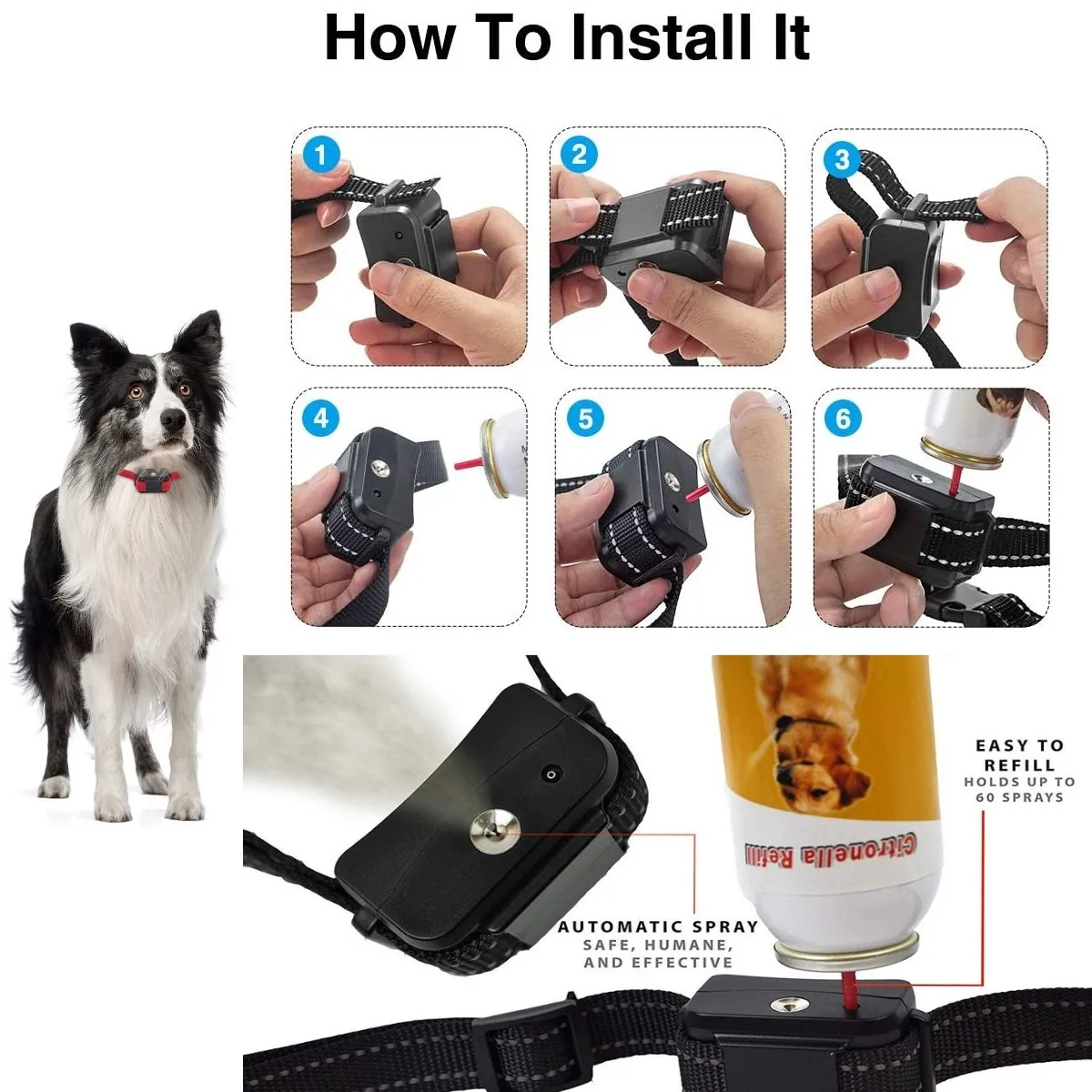 How To Install It

1

2

3

4

5

6

EASY TO REFILL
HOLDS UP TO 60 SPRAYS

Citronella Refill

AUTOMATIC SPRAY
SAFE, HUMANE, AND EFFECTIVE