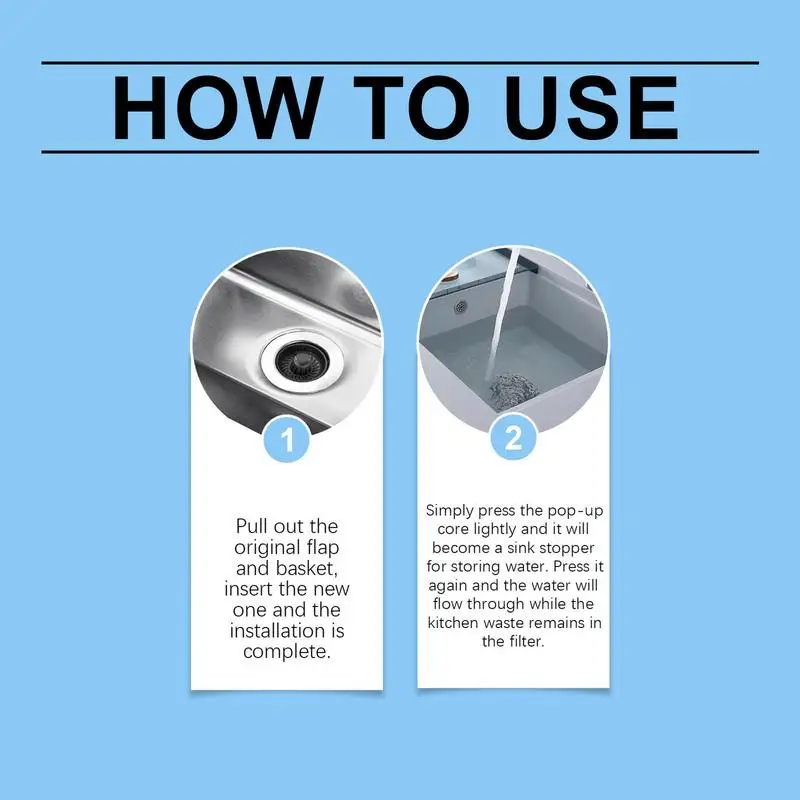 HOW TO USE

1

Pull out the original flap and basket, insert the new one and the installation is complete.

2

Simply press the pop-up core lightly and it will become a sink stopper for storing water. Press it again and the water will flow through while the kitchen waste remains in the filter.