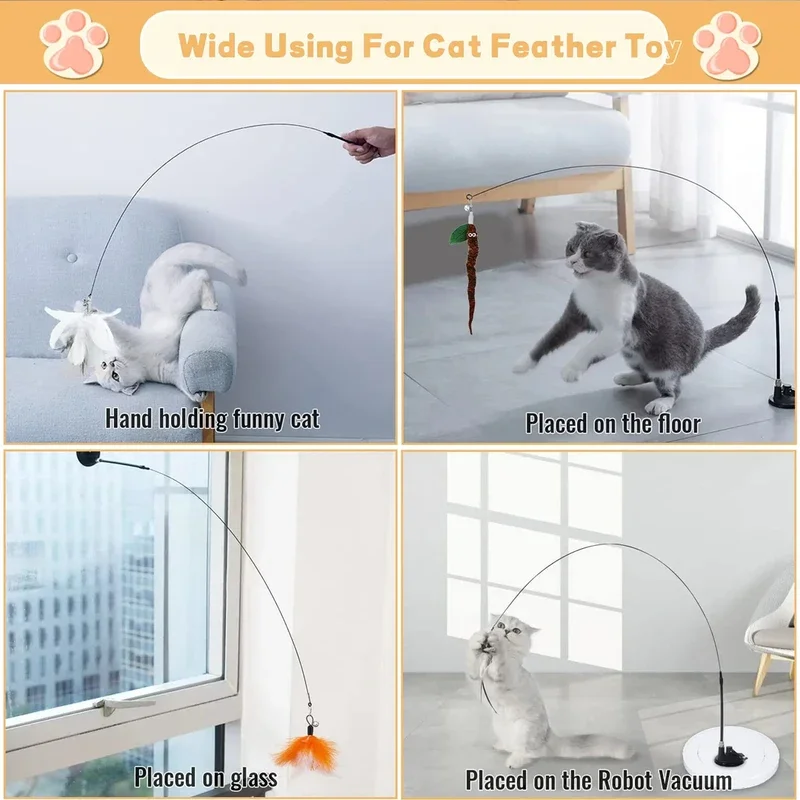 Wide Using For Cat Feather Toy

Hand holding funny cat

Placed on the floor

Placed on glass

Placed on the Robot Vacuum