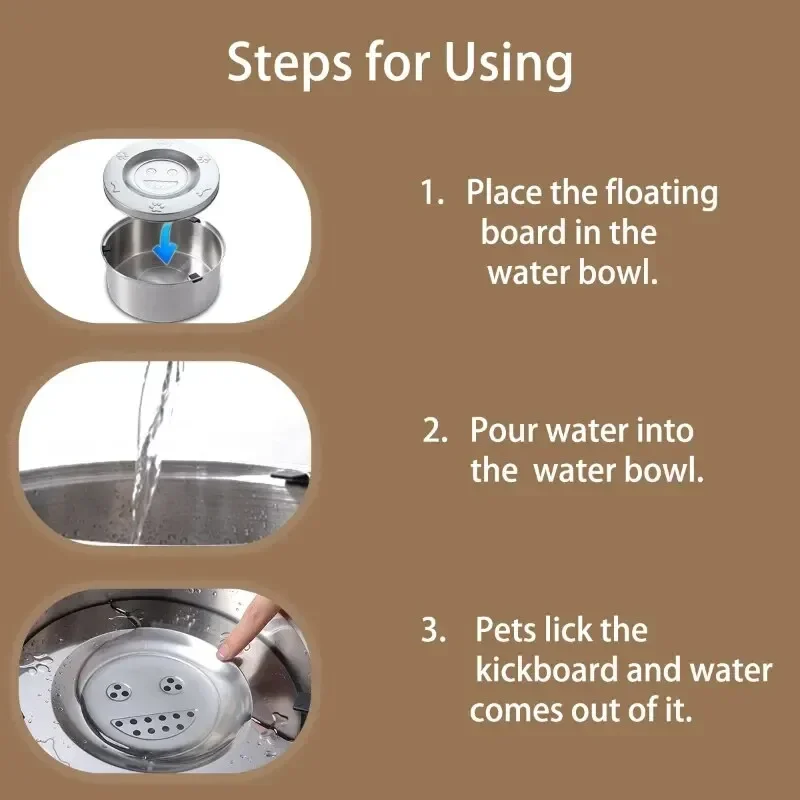 Steps for Using

1. Place the floating board in the water bowl.

2. Pour water into the water bowl.

3. Pets lick the kickboard and water comes out of it.