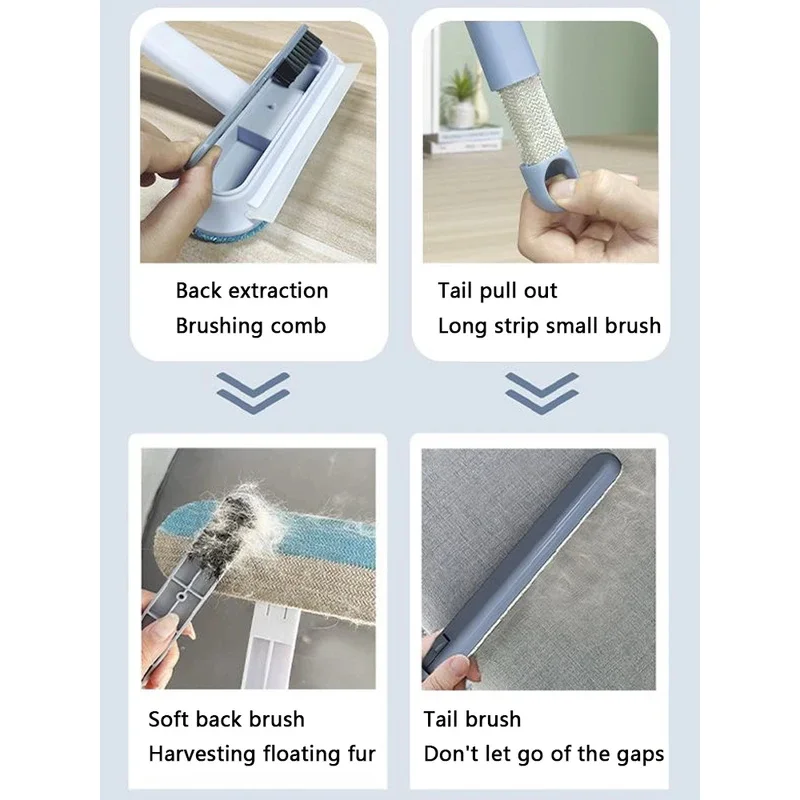 Back extraction
Brushing comb

Tail pull out
Long strip small brush

Soft back brush
Harvesting floating fur

Tail brush
Don't let go of the gaps