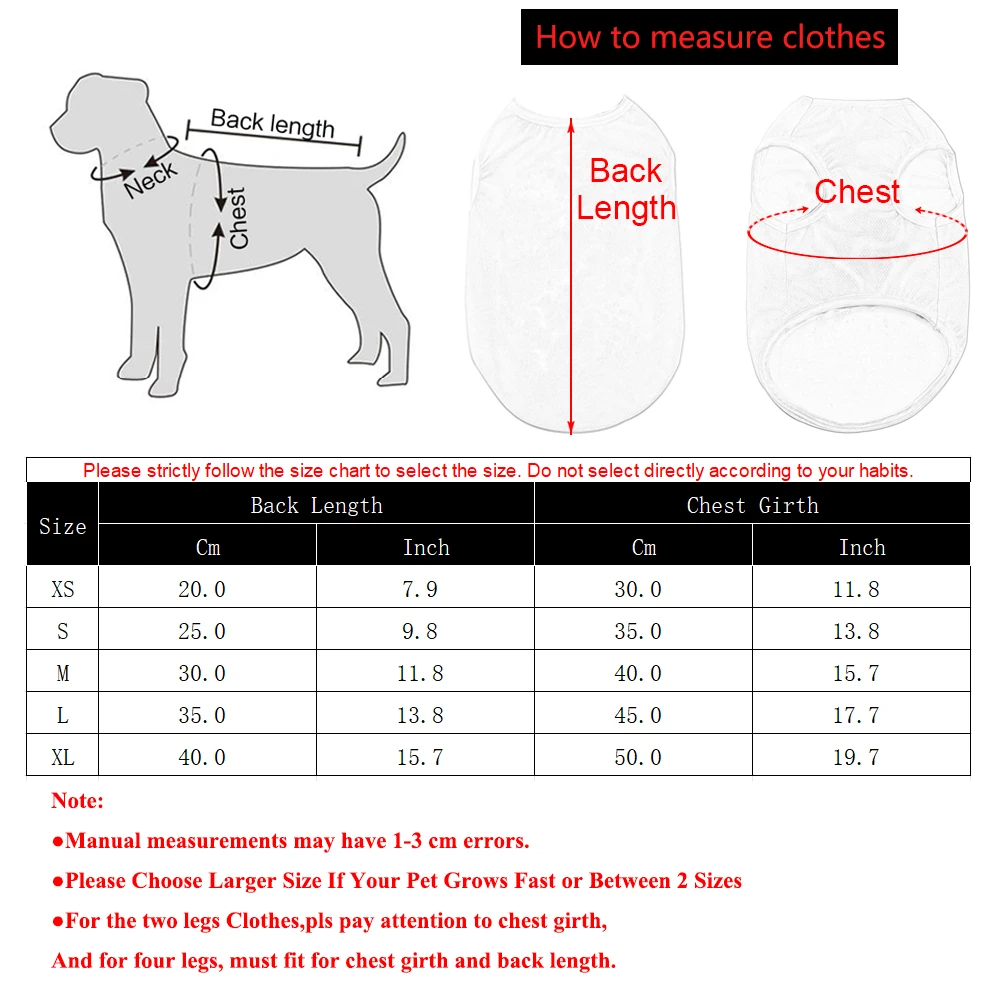 How to measure clothes

Back length

Neck

Chest

Back Length

Chest

Please strictly follow the size chart to select the size. Do not select directly according to your habits.

| Size | Back Length Cm | Back Length Inch | Chest Girth Cm | Chest Girth Inch |
|---|---|---|---|---|
| XS | 20.0 | 7.9 | 30.0 | 11.8 |
| S | 25.0 | 9.8 | 35.0 | 13.8 |
| M | 30.0 | 11.8 | 40.0 | 15.7 |
| L | 35.0 | 13.8 | 45.0 | 17.7 |
| XL | 40.0 | 15.7 | 50.0 | 19.7 |

Note:

●Manual measurements may have 1-3 cm errors.

●Please Choose Larger Size If Your Pet Grows Fast or Between 2 Sizes

●For the two legs Clothes,pls pay attention to chest girth,

And for four legs, must fit for chest girth and back length.