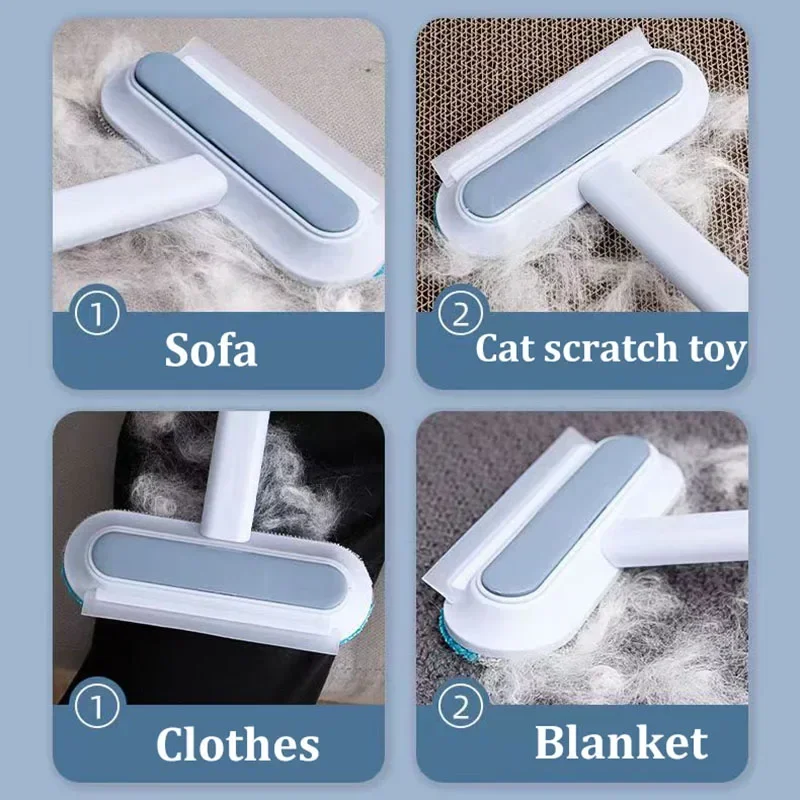 ① Sofa

② Cat scratch toy

① Clothes

② Blanket