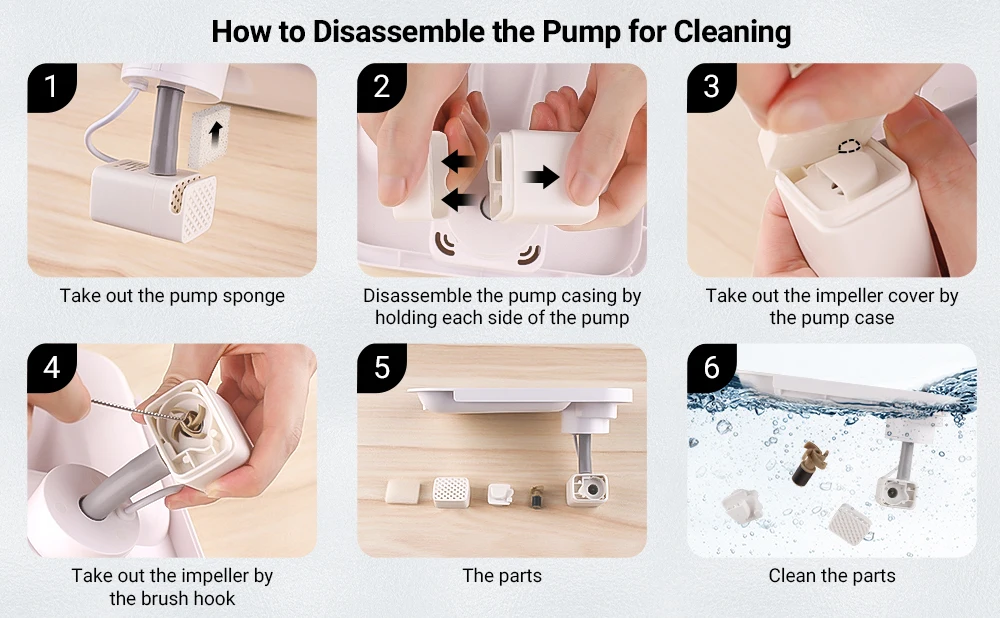 How to Disassemble the Pump for Cleaning

1

Take out the pump sponge

2

Disassemble the pump casing by holding each side of the pump

3

Take out the impeller cover by the pump case

4

Take out the impeller by the brush hook

5

The parts

6

Clean the parts