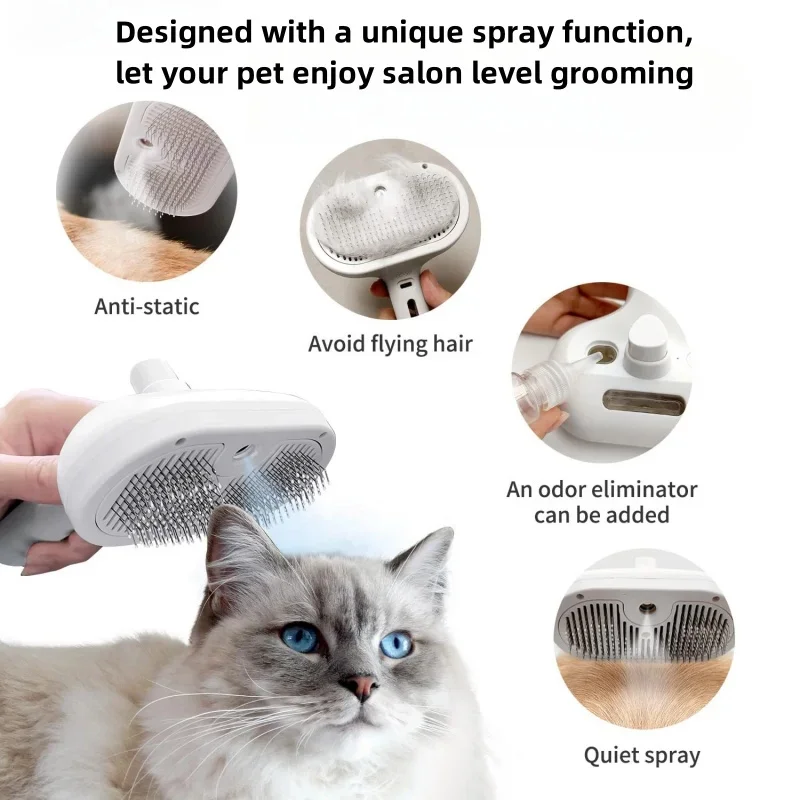 Designed with a unique spray function, let your pet enjoy salon level grooming

Anti-static

Avoid flying hair

An odor eliminator can be added

Quiet spray