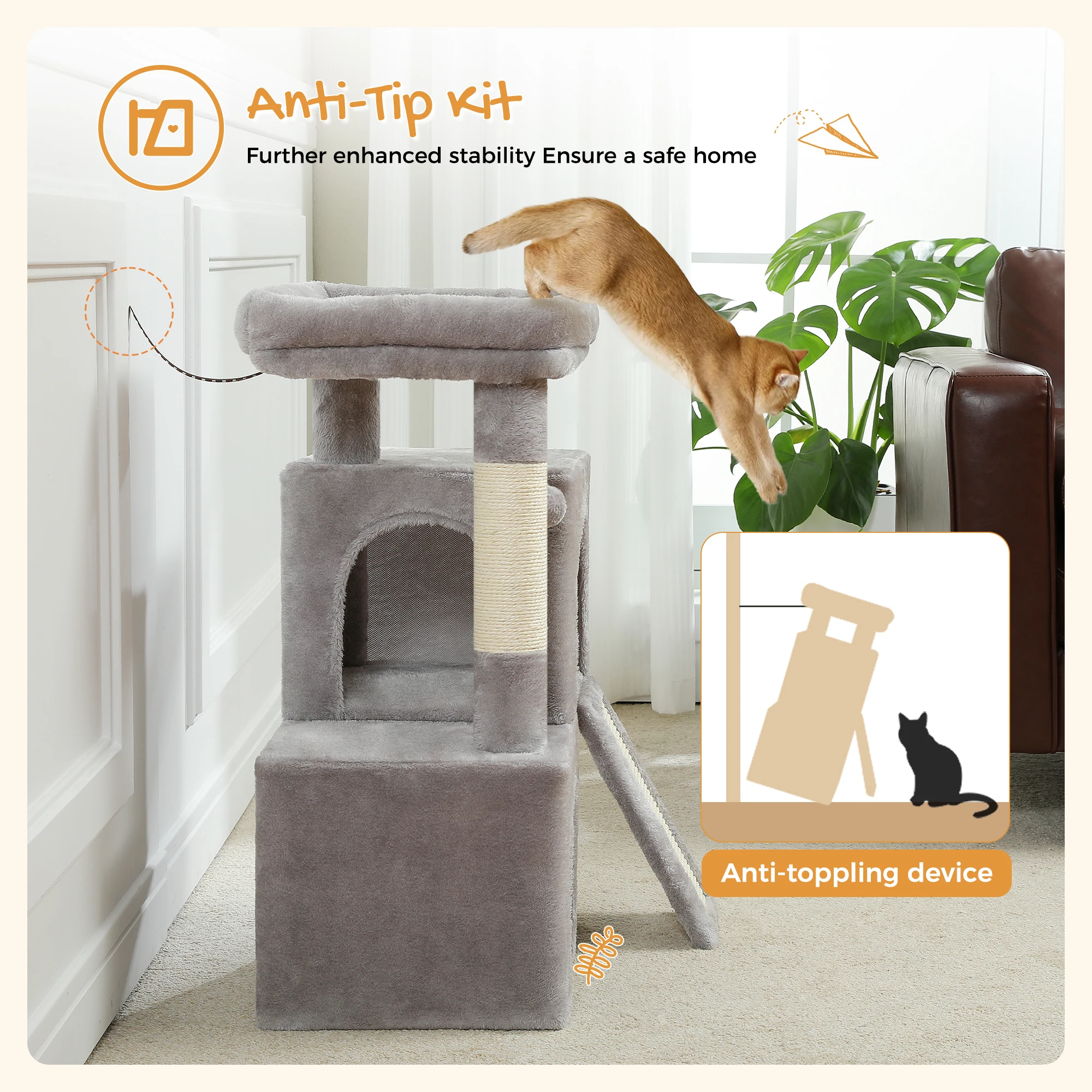 Anti-Tip Kit

Further enhanced stability Ensure a safe home

Anti-toppling device