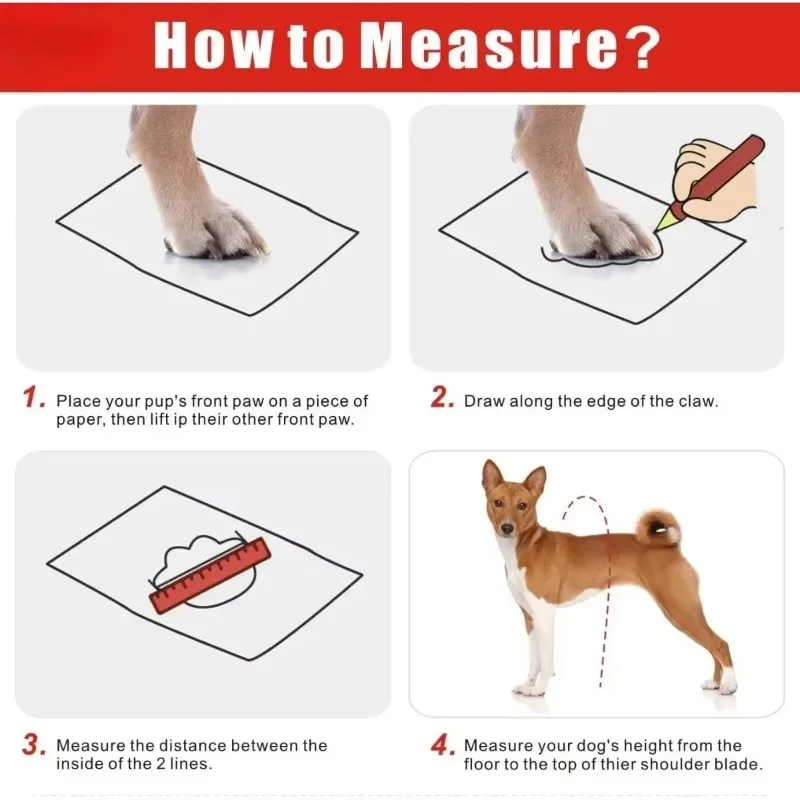 How to Measure?

1. Place your pup's front paw on a piece of paper, then lift ip their other front paw.

2. Draw along the edge of the claw.

3. Measure the distance between the inside of the 2 lines.

4. Measure your dog's height from the floor to the top of thier shoulder blade.