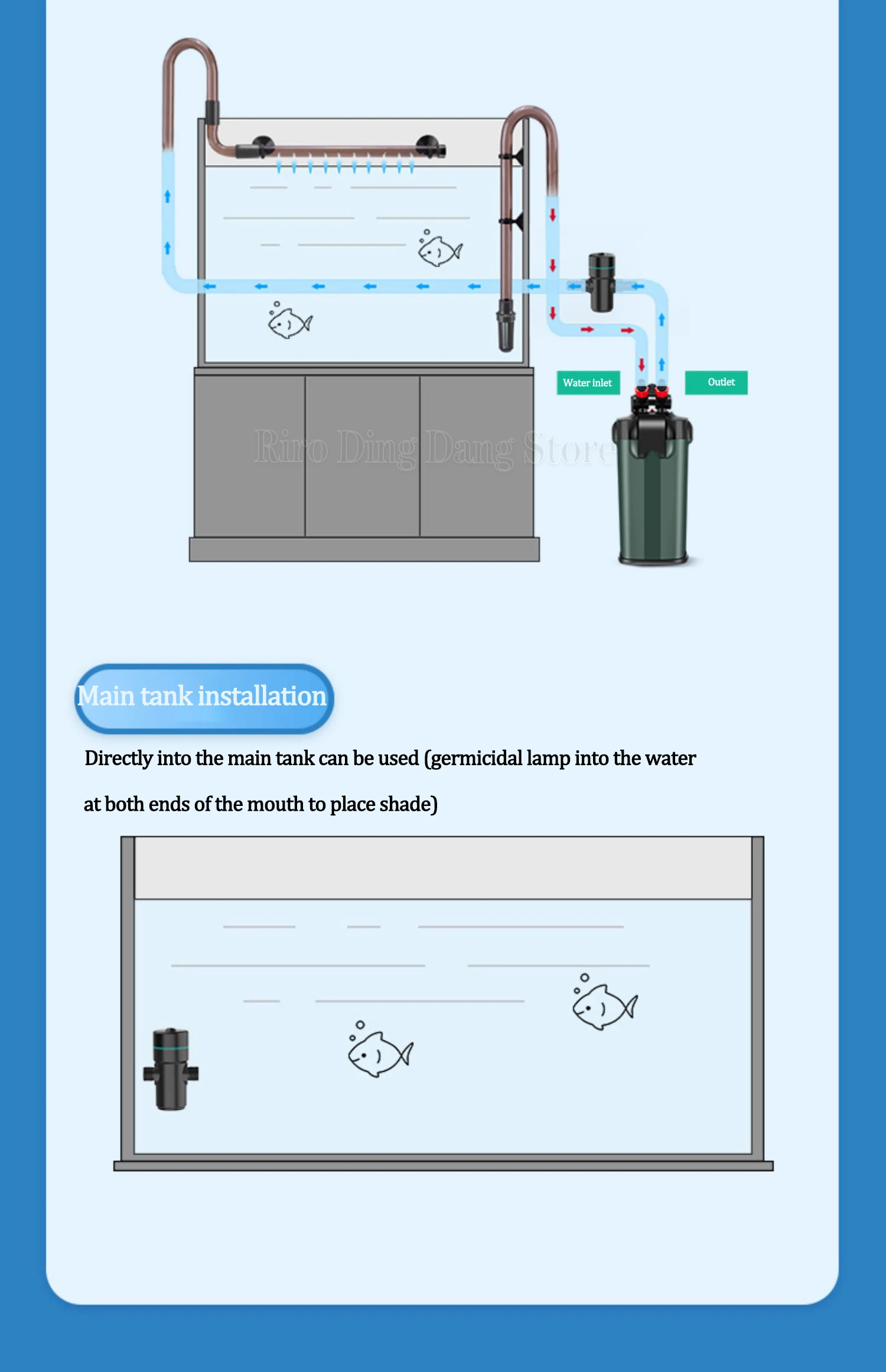 Water inlet

Outlet

Riro Ding Dang Store

Main tank installation

Directly into the main tank can be used (germicidal lamp into the water at both ends of the mouth to place shade)