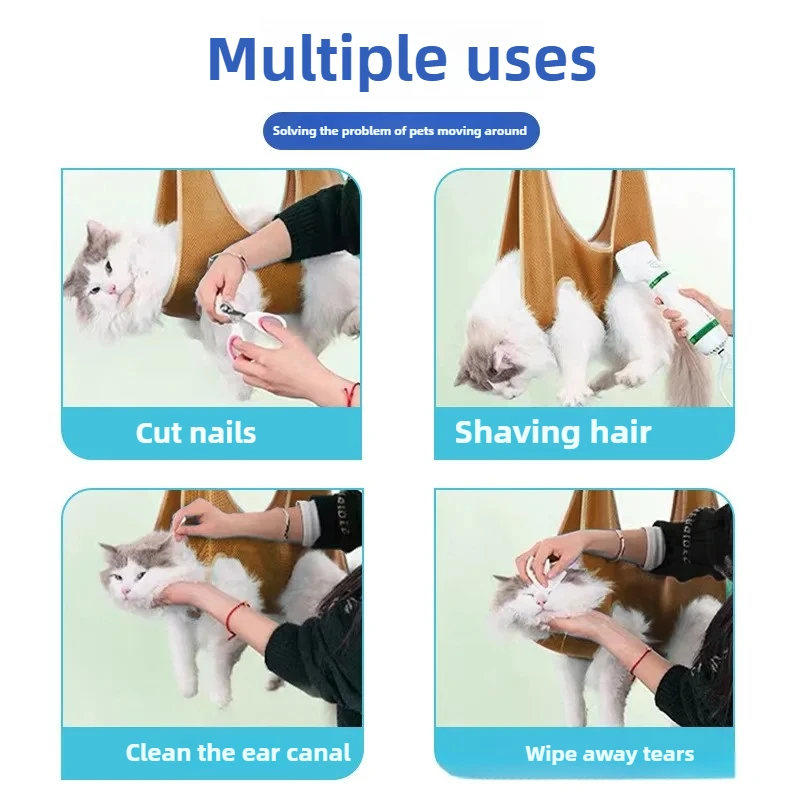 Multiple uses

Solving the problem of pets moving around

Cut nails

Shaving hair

Clean the ear canal

Wipe away tears