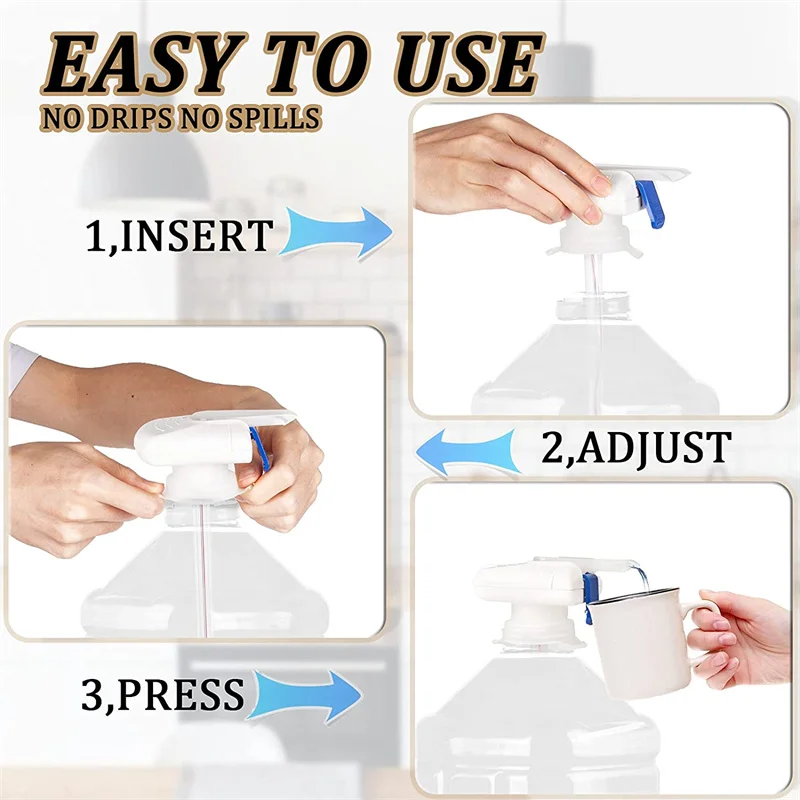 EASY TO USE
NO DRIPS NO SPILLS

1,INSERT

2,ADJUST

3,PRESS