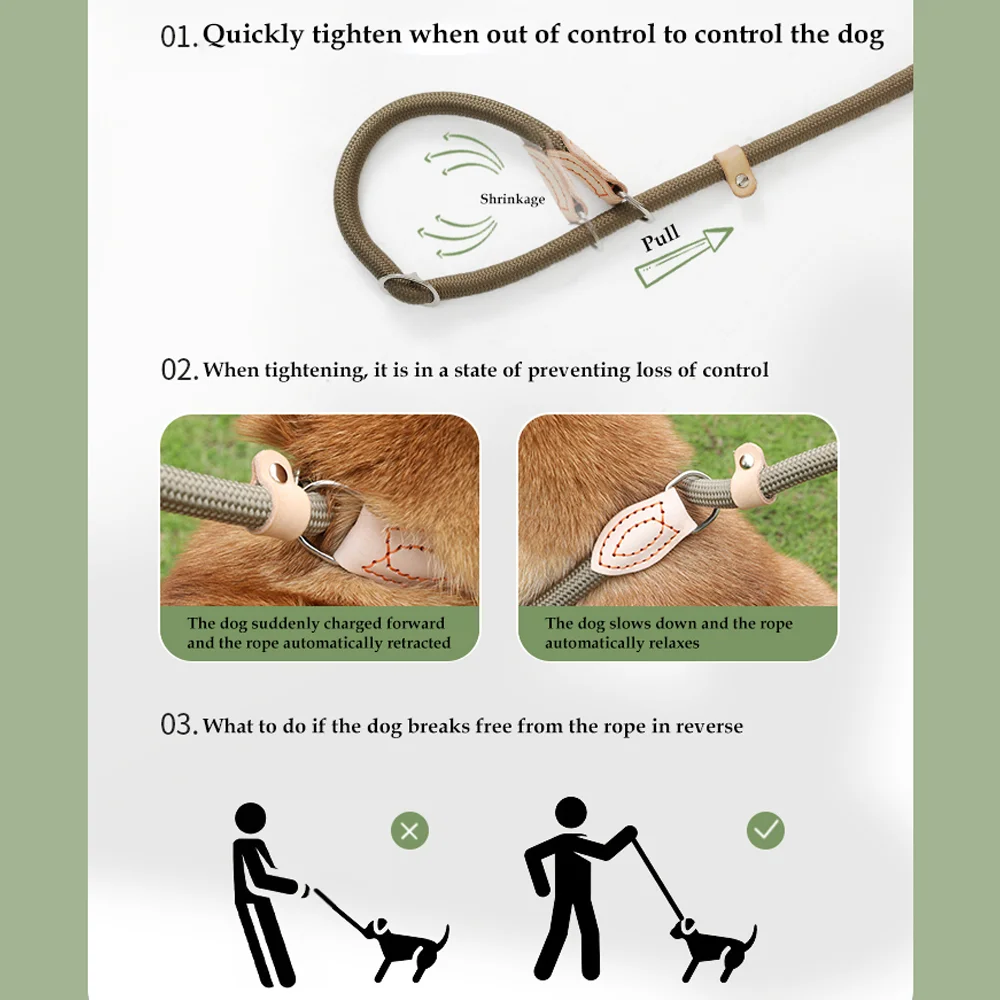 01. Quickly tighten when out of control to control the dog

Shrinkage

Pull

02. When tightening, it is in a state of preventing loss of control

The dog suddenly charged forward and the rope automatically retracted

The dog slows down and the rope automatically relaxes

03. What to do if the dog breaks free from the rope in reverse