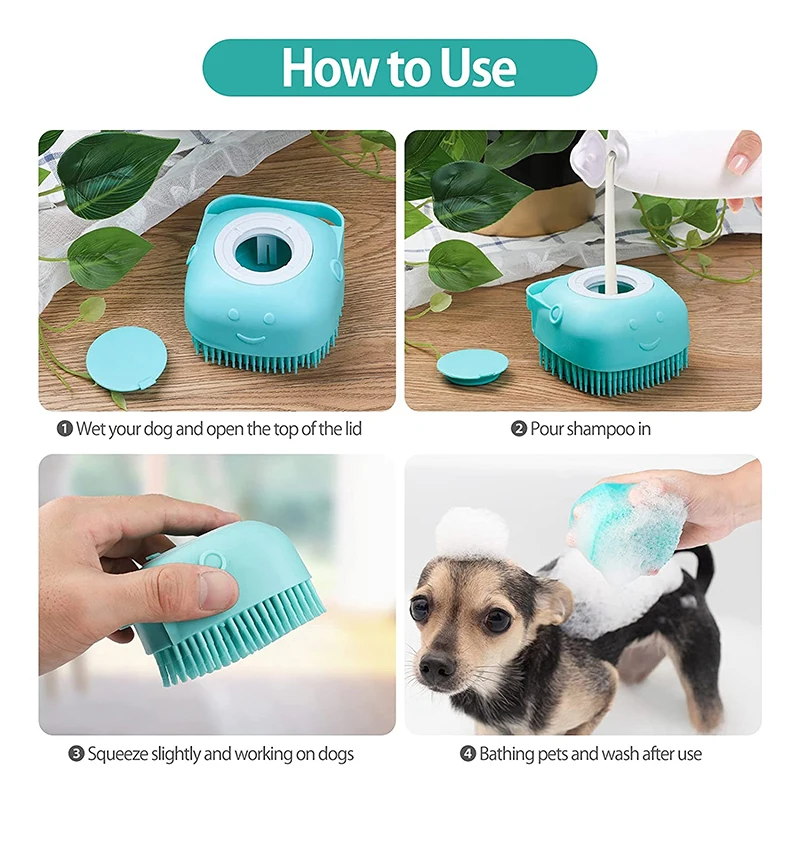 How to Use

❶ Wet your dog and open the top of the lid

❷ Pour shampoo in

❸ Squeeze slightly and working on dogs

❹ Bathing pets and wash after use