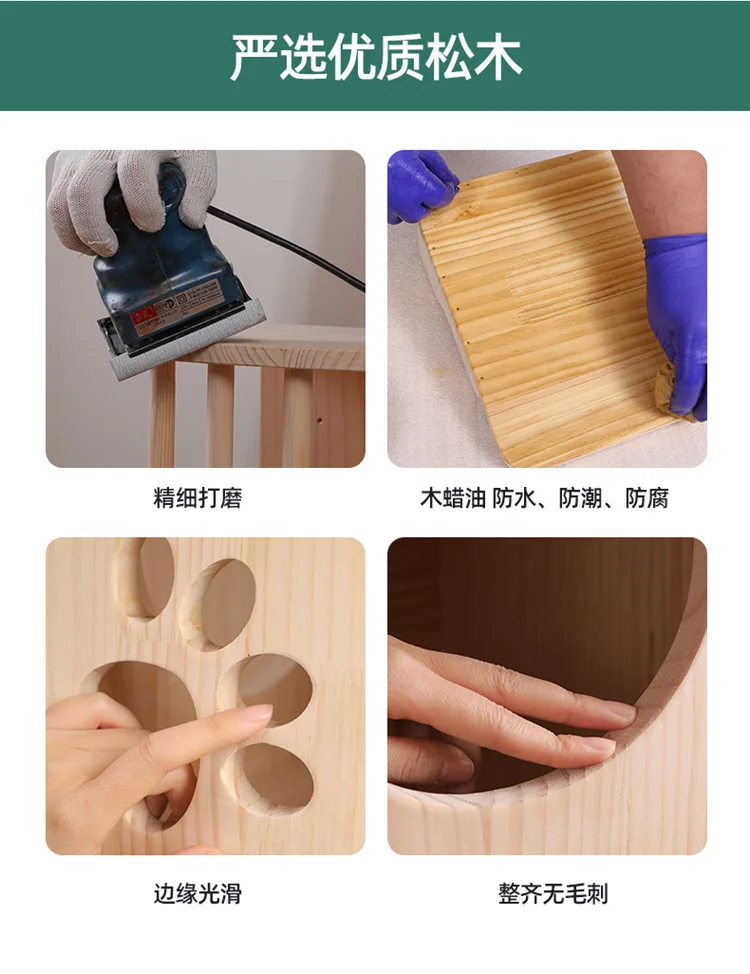 严选优质松木

精细打磨

木蜡油 防水、防潮、防腐

边缘光滑

整齐无毛刺