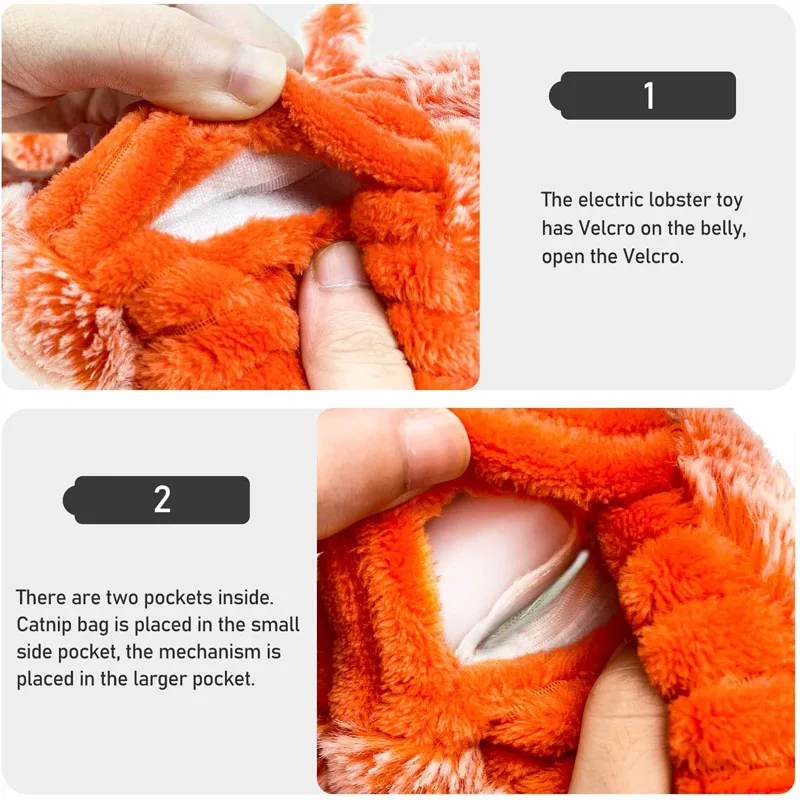 1

The electric lobster toy has Velcro on the belly, open the Velcro.

2

There are two pockets inside. Catnip bag is placed in the small side pocket, the mechanism is placed in the larger pocket.