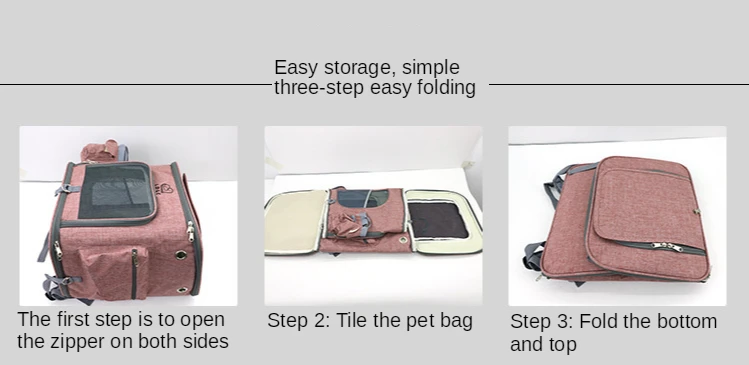 Easy storage, simple three-step easy folding

The first step is to open the zipper on both sides

Step 2: Tile the pet bag

Step 3: Fold the bottom and top