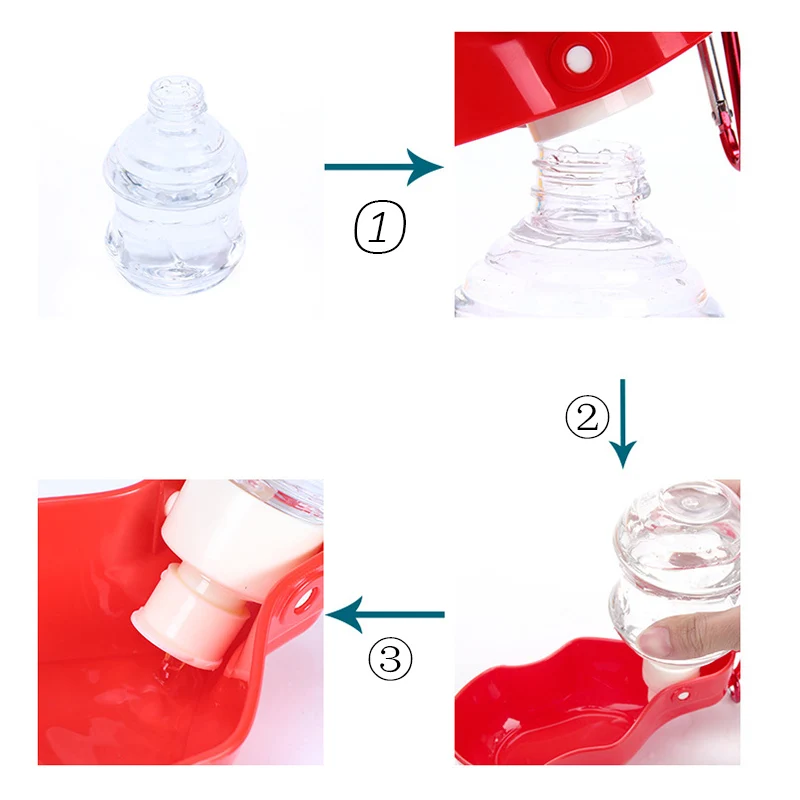 ①

②

③