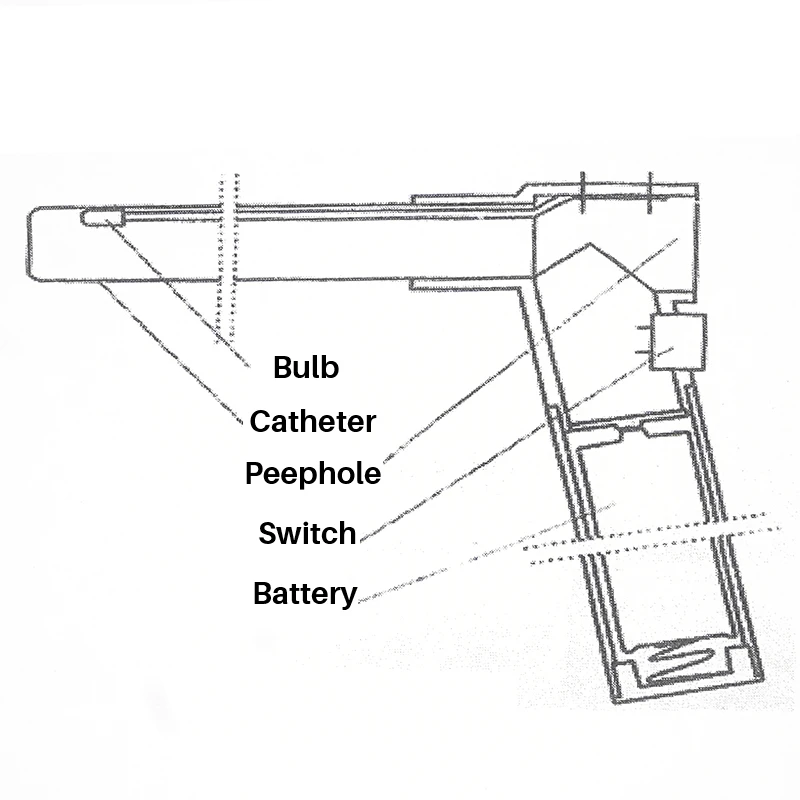 Bulb
Catheter
Peephole
Switch
Battery