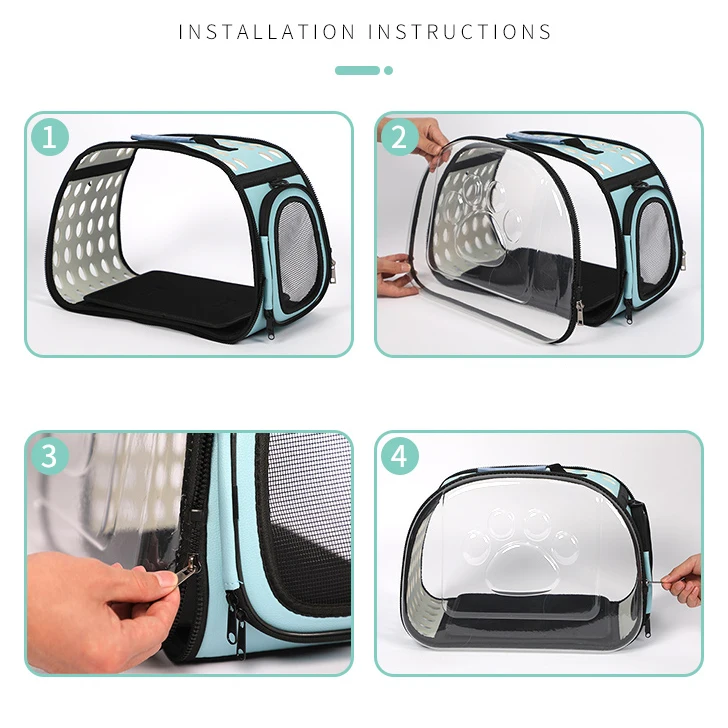 INSTALLATION INSTRUCTIONS

1

2

3

4